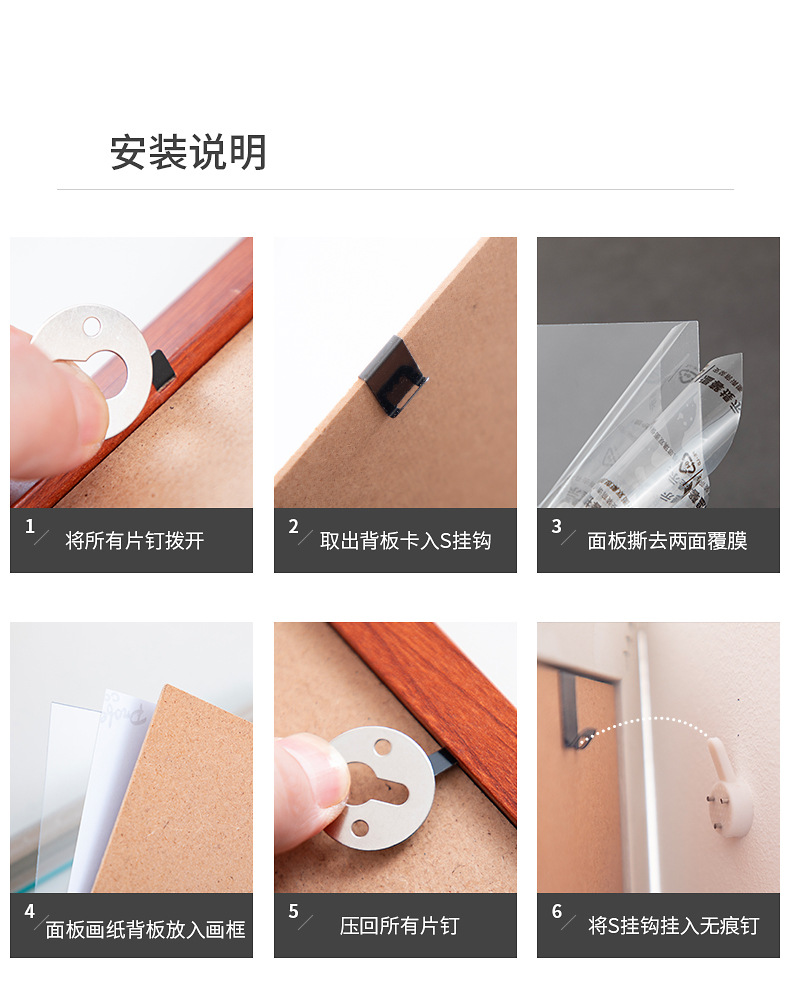 安装说明

1 将所有片钉拨开

2 取出背板卡入S挂钩

3 面板撕去两面覆膜

4 面板画纸背板放入画框

5 压回所有片钉

6 将S挂钩挂入无痕钉