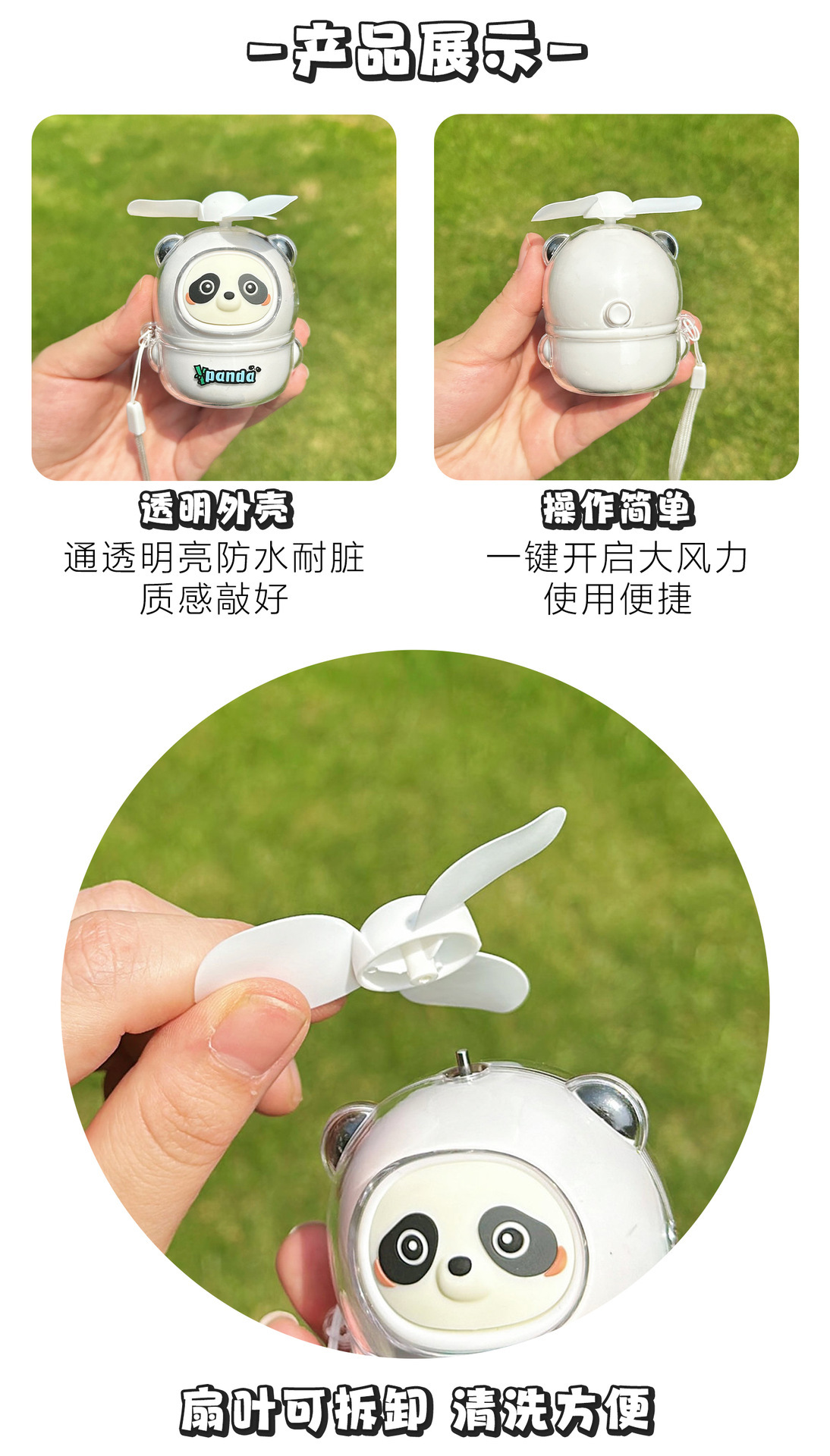 -产品展示-

panda

透明外壳
通透明亮防水耐脏
质感敲好

操作简单
一键开启大风力
使用便捷

扇叶可拆卸 清洗方便