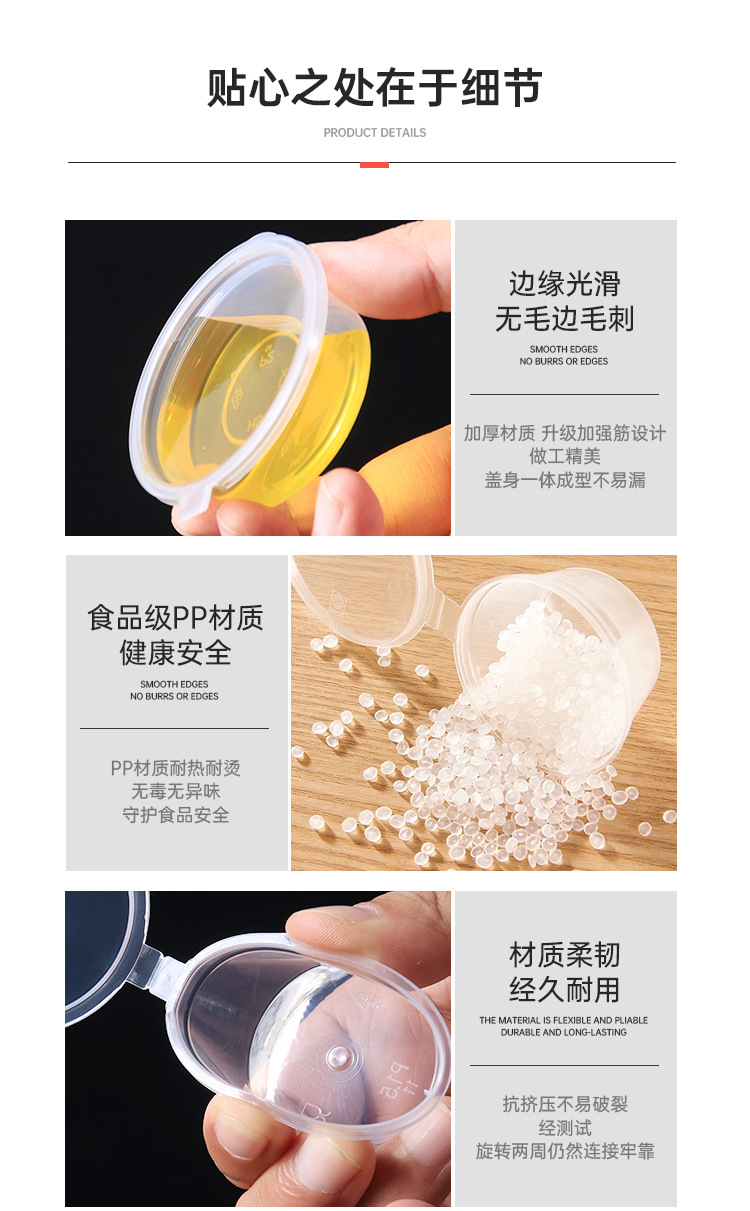 贴心之处在于细节

PRODUCT DETAILS

边缘光滑
无毛边毛刺

SMOOTH EDGES
NO BURRS OR EDGES

加厚材质 升级加强筋设计
做工精美
盖身一体成型不易漏

食品级PP材质
健康安全

SMOOTH EDGES
NO BURRS OR EDGES

PP材质耐热耐烫
无毒无异味
守护食品安全

材质柔韧
经久耐用

THE MATERIAL IS FLEXIBLE AND PLIABLE
DURABLE AND LONG-LASTING

抗挤压不易破裂
经测试
旋转两周仍然连接牢靠