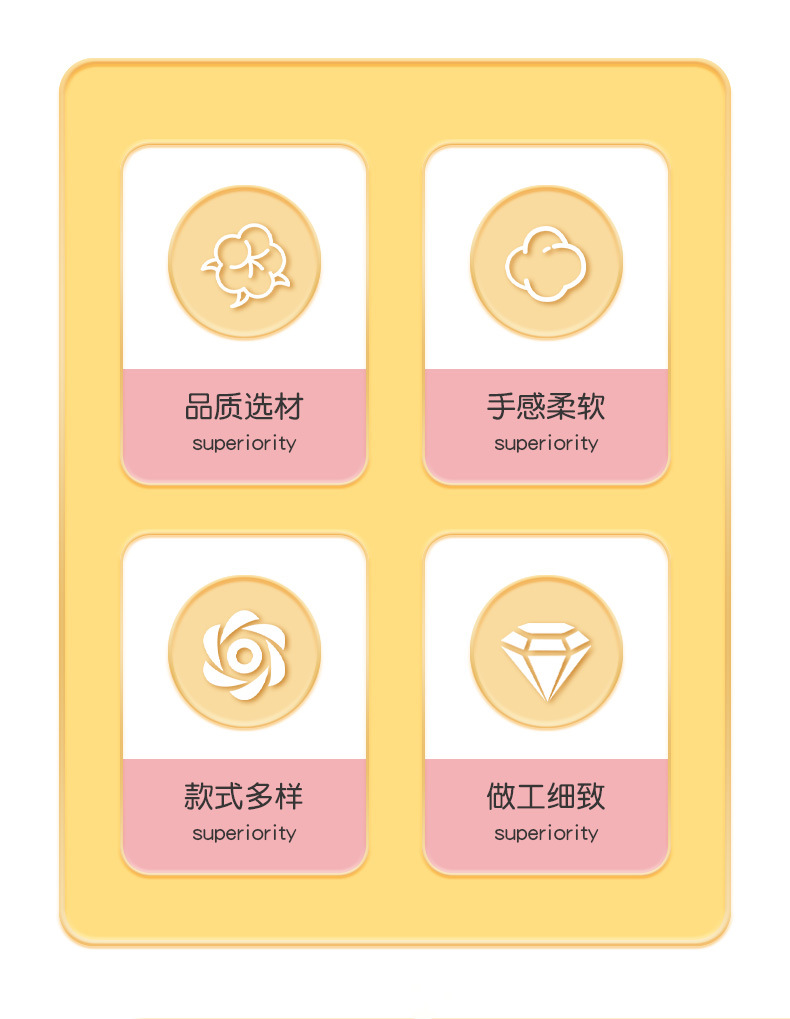 品质选材
superiority

手感柔软
superiority

款式多样
superiority

做工细致
superiority