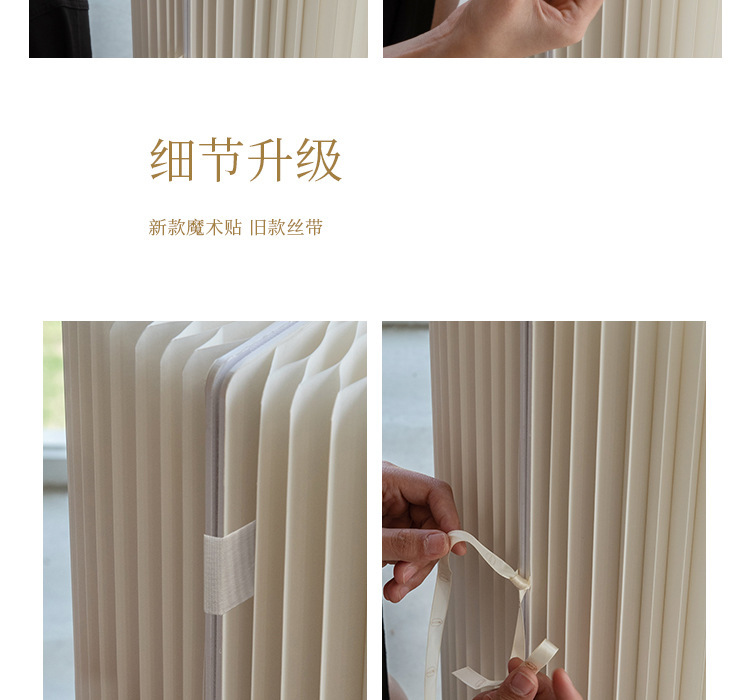 细节升级

新款魔术贴 旧款丝带