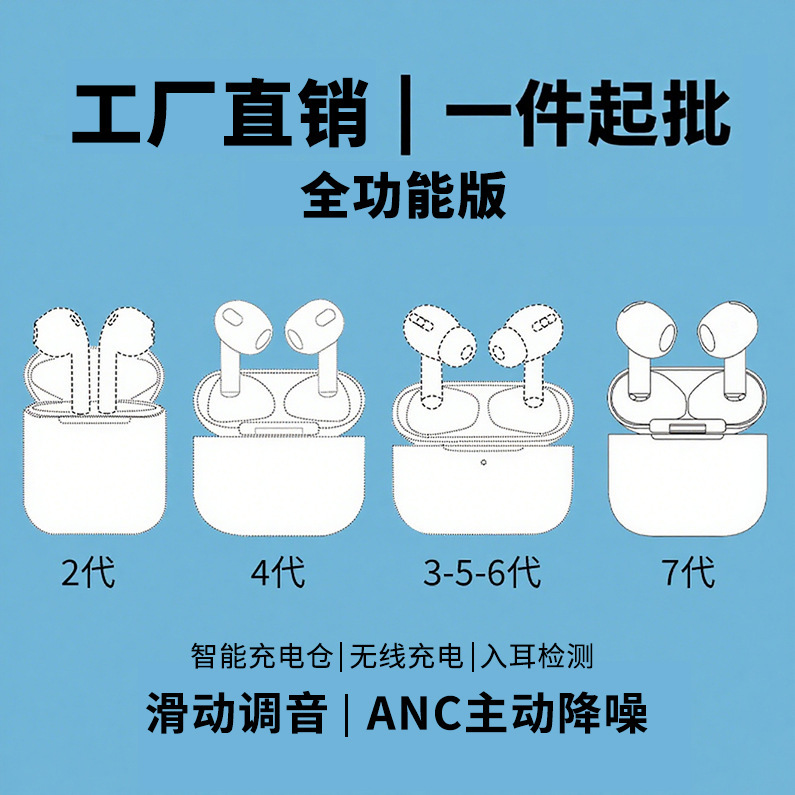 工厂直销 | 一件起批
全功能版

2代

4代

3-5-6代

7代

智能充电仓|无线充电|入耳检测
滑动调音 | ANC主动降噪