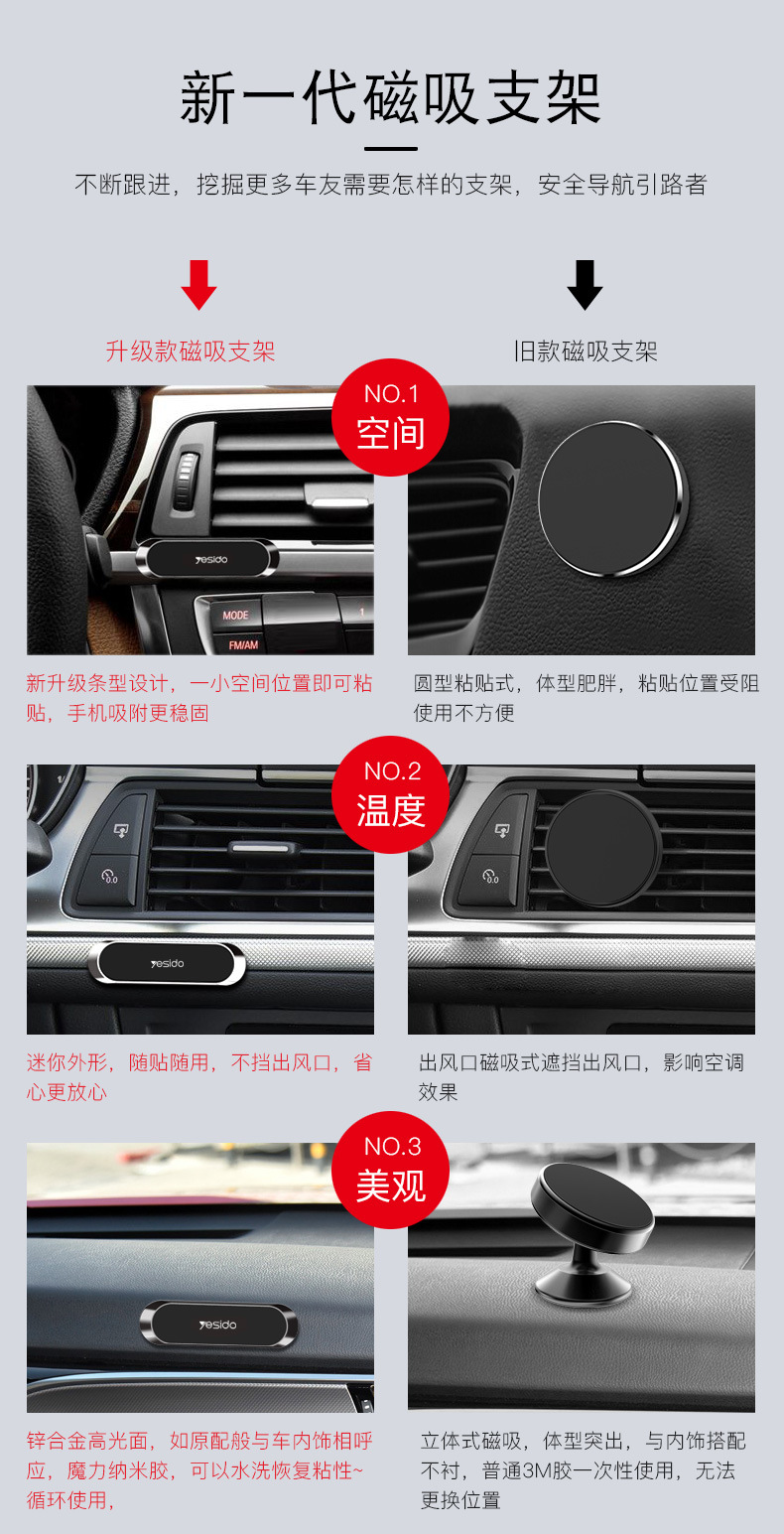 新一代磁吸支架

不断跟进，挖掘更多车友需要怎样的支架，安全导航引路者

升级款磁吸支架

旧款磁吸支架

NO.1
空间

yesido

MODE
FM/AM

新升级条型设计，一小空间位置即可粘贴，手机吸附更稳固

圆型粘贴式，体型肥胖，粘贴位置受阻使用不方便

NO.2
温度

yesido

迷你外形，随贴随用，不挡出风口，省心更放心

出风口磁吸式遮挡出风口，影响空调效果

NO.3
美观

yesido

锌合金高光面，如原配般与车内饰相呼应，魔力纳米胶，可以水洗恢复粘性~循环使用，

立体式磁吸，体型突出，与内饰搭配不衬，普通3M胶一次性使用，无法更换位置