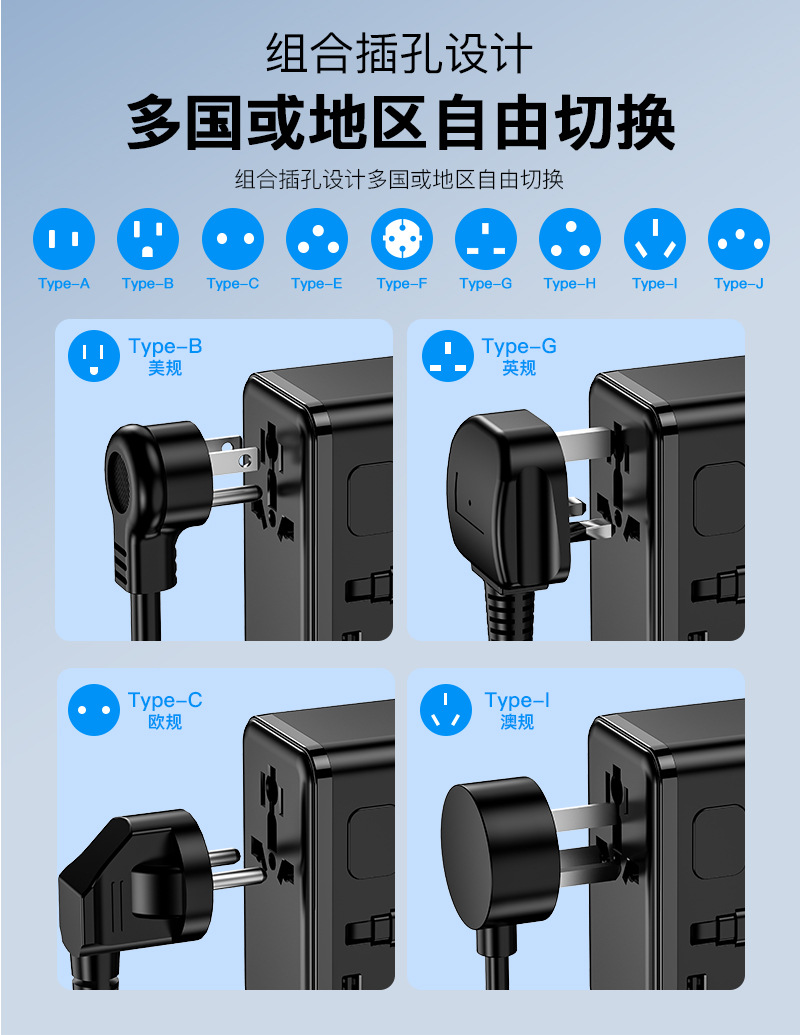 组合插孔设计

多国或地区自由切换

组合插孔设计多国或地区自由切换

Type-A Type-B Type-C Type-E Type-F Type-G Type-H Type-I Type-J

Type-B
美规

Type-G
英规

Type-C
欧规

Type-I
澳规