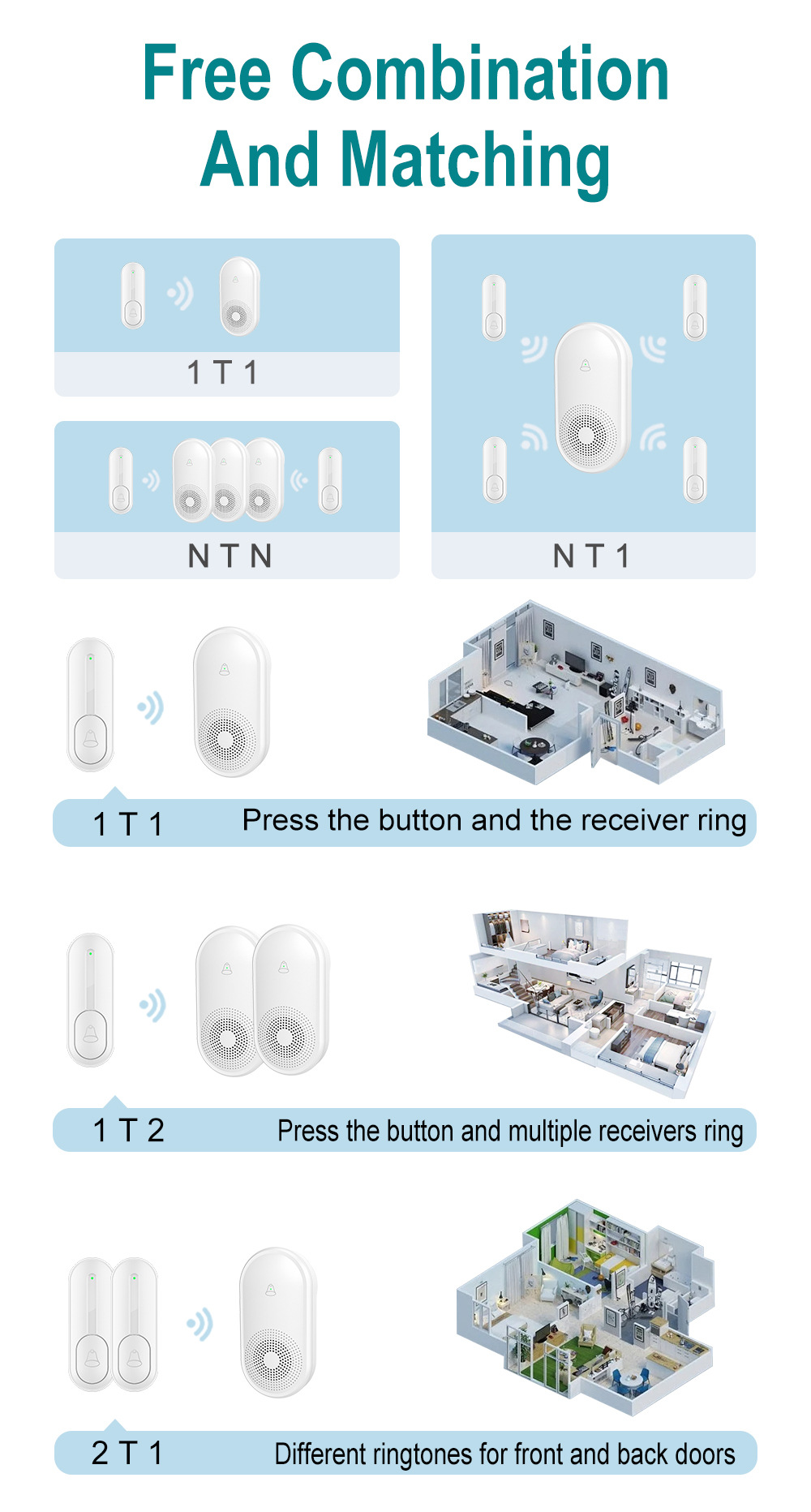 Free Combination And Matching

1 T 1

N T N

N T 1

1 T 1 Press the button and the receiver ring

1 T 2 Press the button and multiple receivers ring

2 T 1 Different ringtones for front and back doors