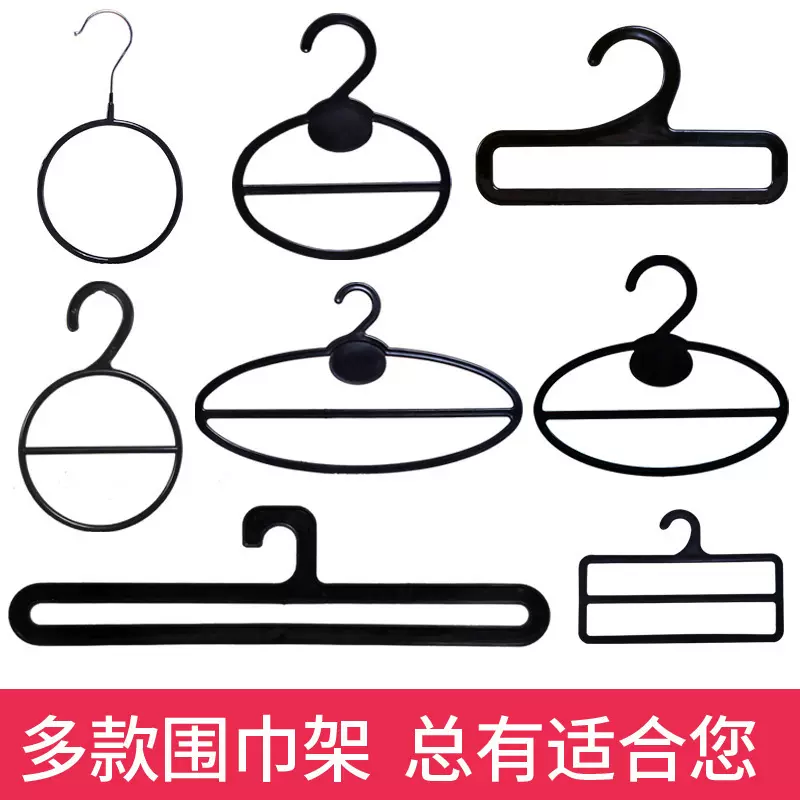 多款围巾架 总有适合您