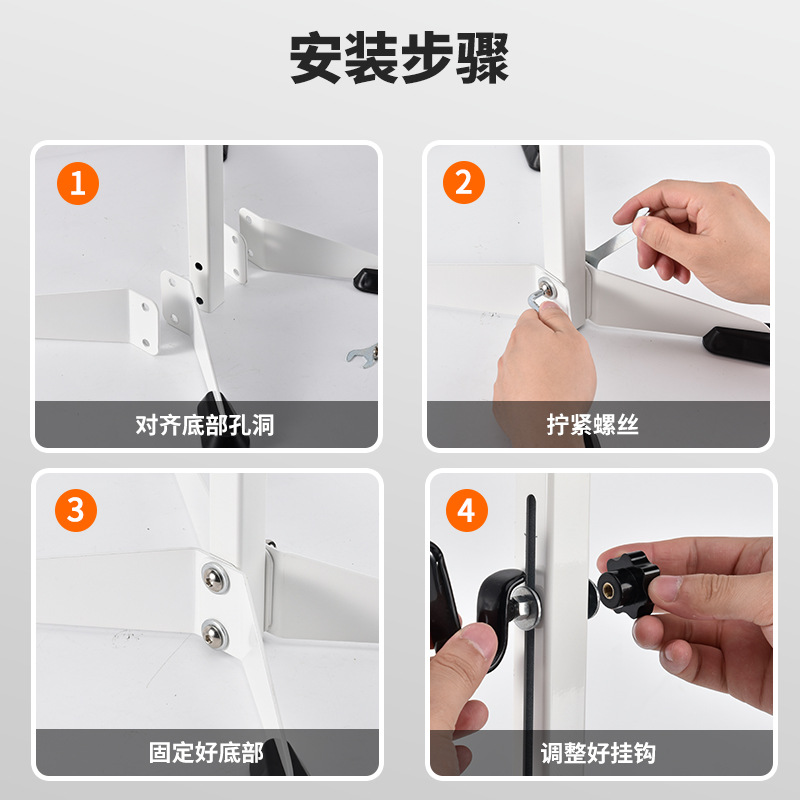 安装步骤

1
对齐底部孔洞

2
拧紧螺丝

3
固定好底部

4
调整好挂钩