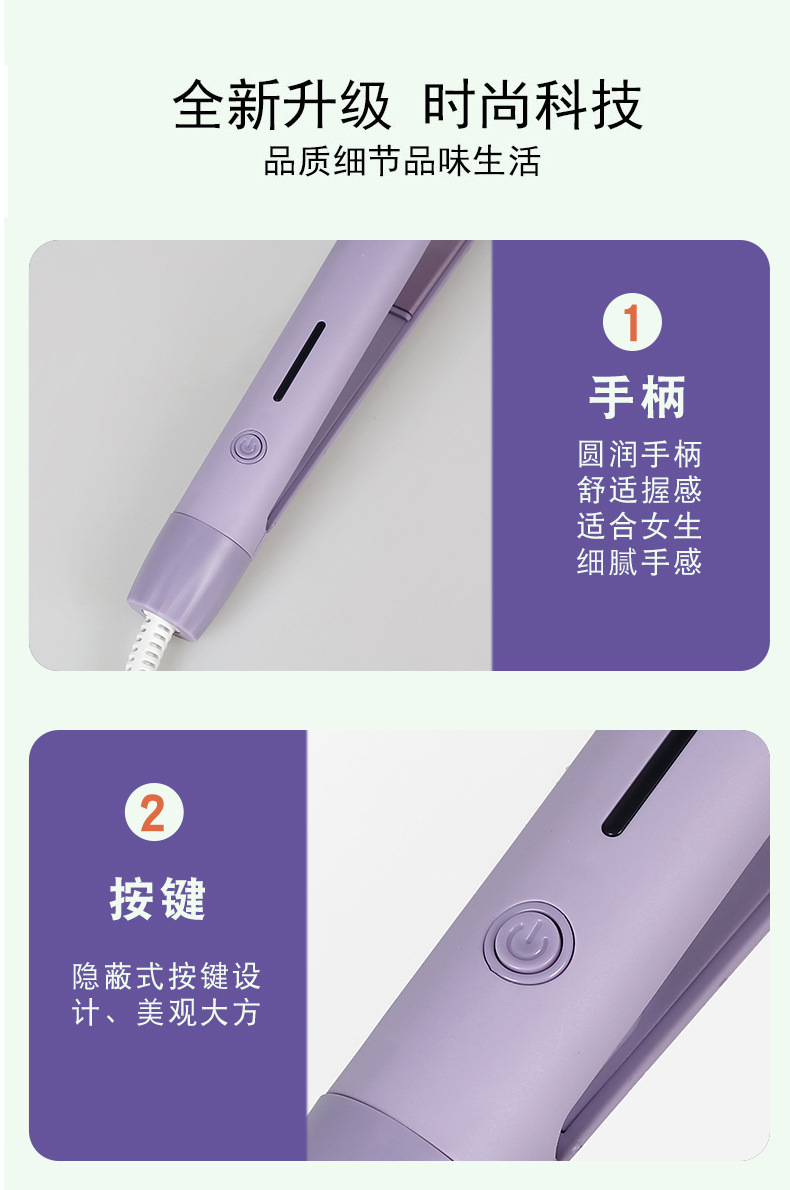 全新升级 时尚科技
品质细节品味生活

1
手柄
圆润手柄
舒适握感
适合女生
细腻手感

2
按键
隐蔽式按键设计、美观大方