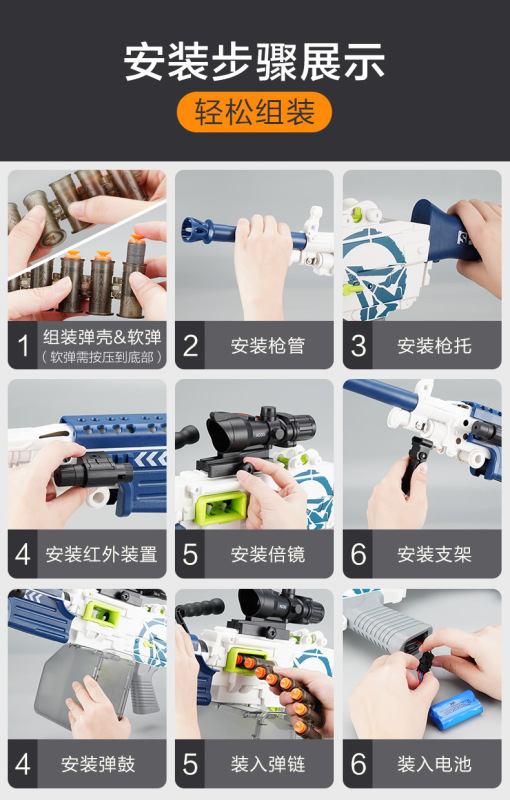 安装步骤展示

轻松组装

1 组装弹壳&软弹
（软弹需按压到底部）

2 安装枪管

3 安装枪托

4 安装红外装置

5 安装倍镜

6 安装支架

4 安装弹鼓

5 装入弹链

6 装入电池