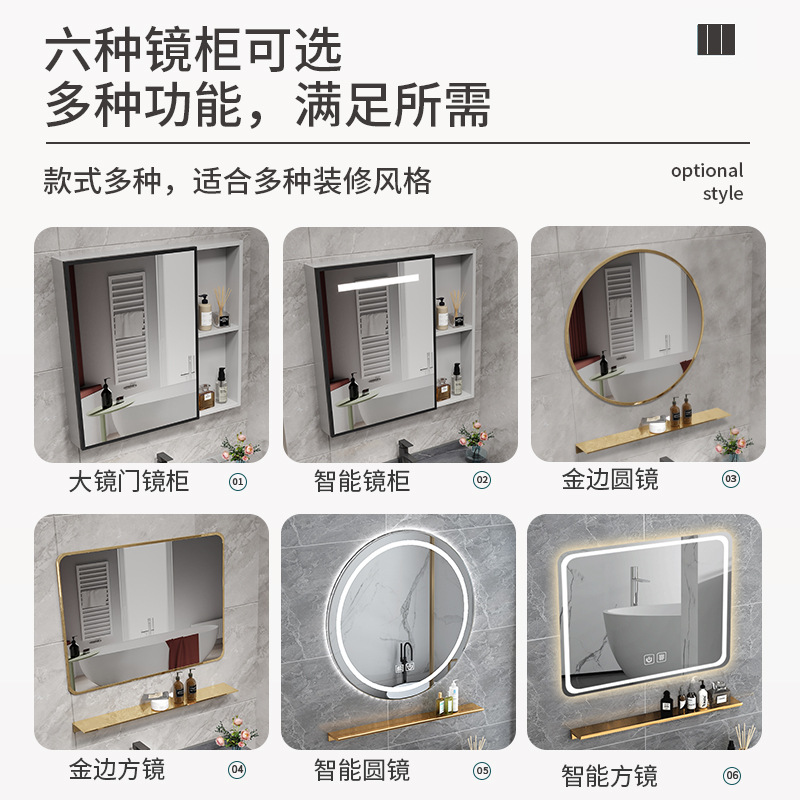 六种镜柜可选
多种功能，满足所需

款式多种，适合多种装修风格

optional
style

大镜门镜柜 01

智能镜柜 02

金边圆镜 03

金边方镜 04

智能圆镜 05

智能方镜 06