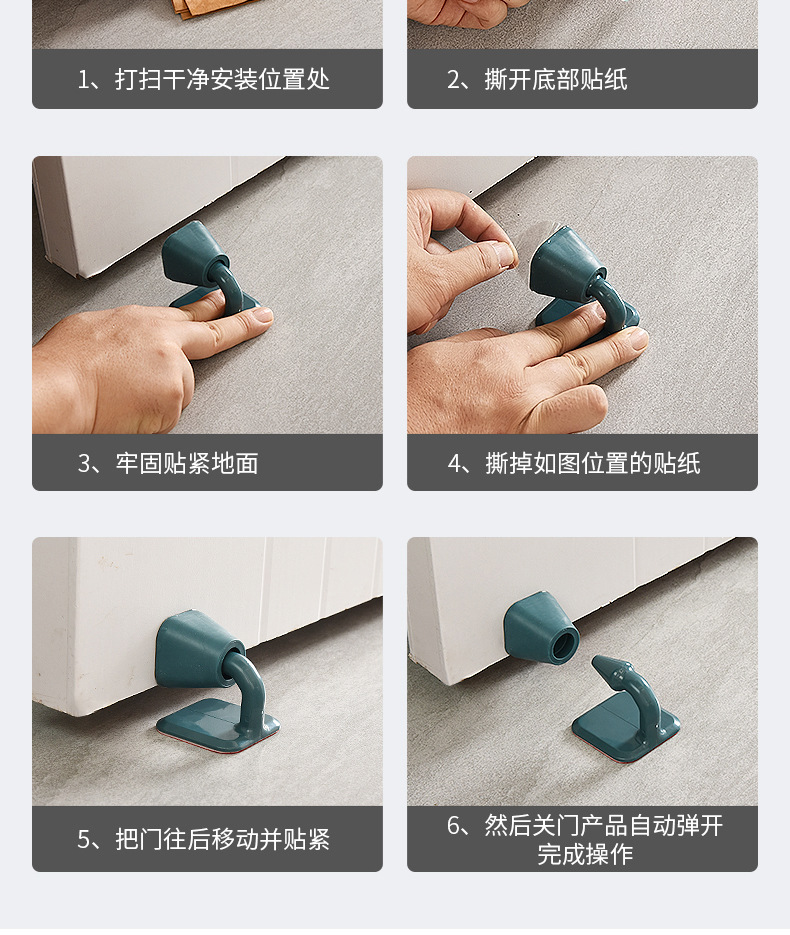 1、打扫干净安装位置处

2、撕开底部贴纸

3、牢固贴紧地面

4、撕掉如图位置的贴纸

5、把门往后移动并贴紧

6、然后关门产品自动弹开完成操作