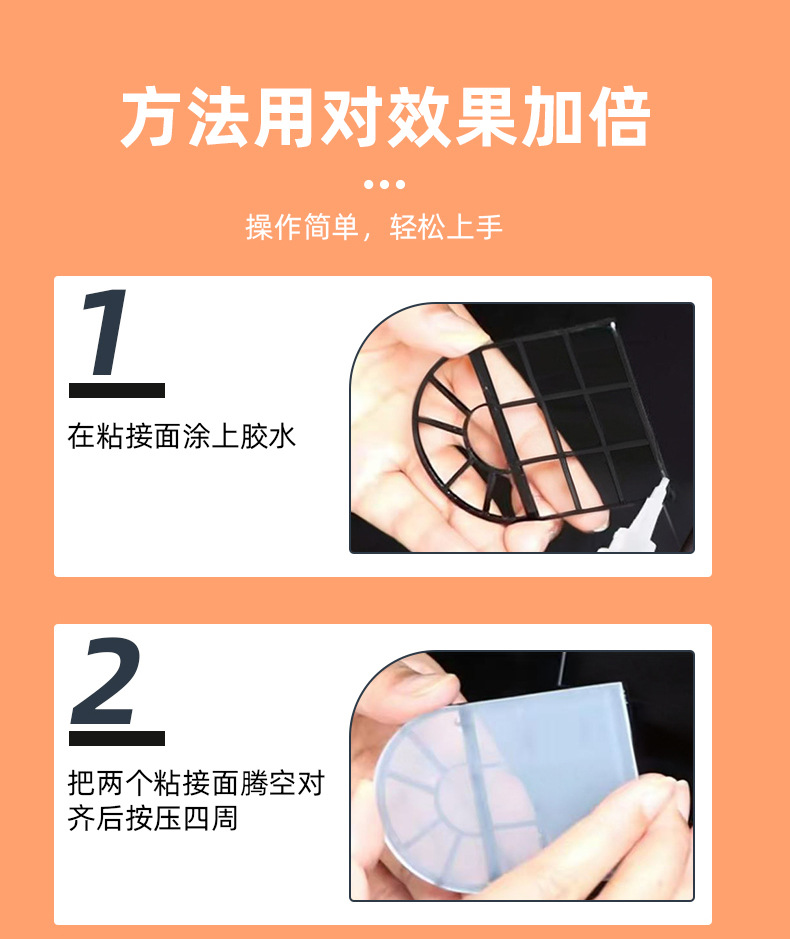 方法用对效果加倍

操作简单，轻松上手

1

在粘接面涂上胶水

2

把两个粘接面腾空对齐后按压四周