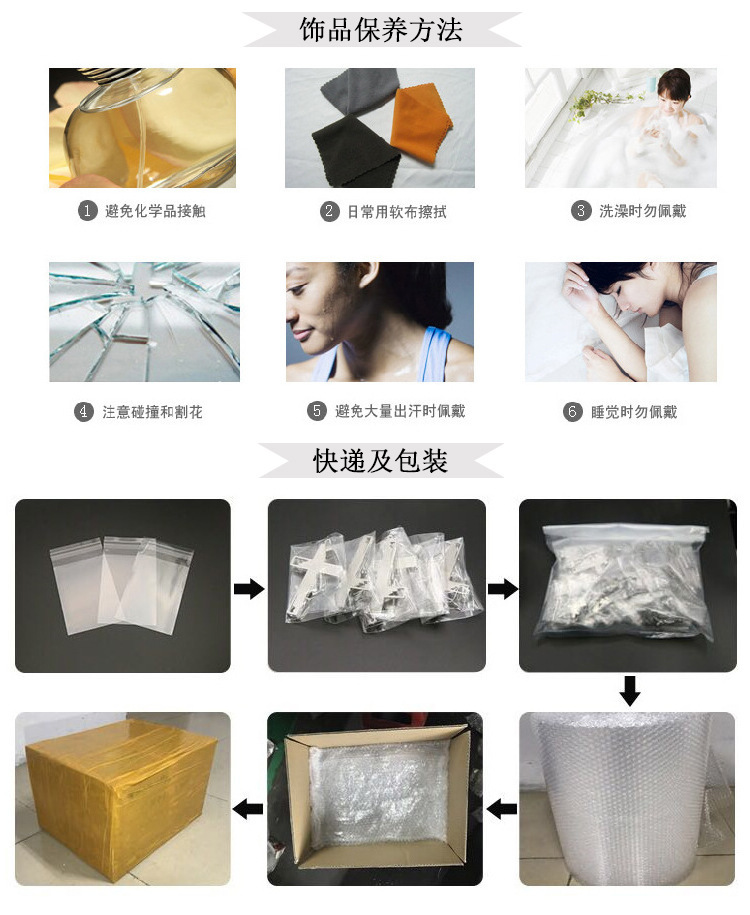 饰品保养方法

1 避免化学品接触

2 日常用软布擦拭

3 洗澡时勿佩戴

4 注意碰撞和割花

5 避免大量出汗时佩戴

6 睡觉时勿佩戴

快递及包装