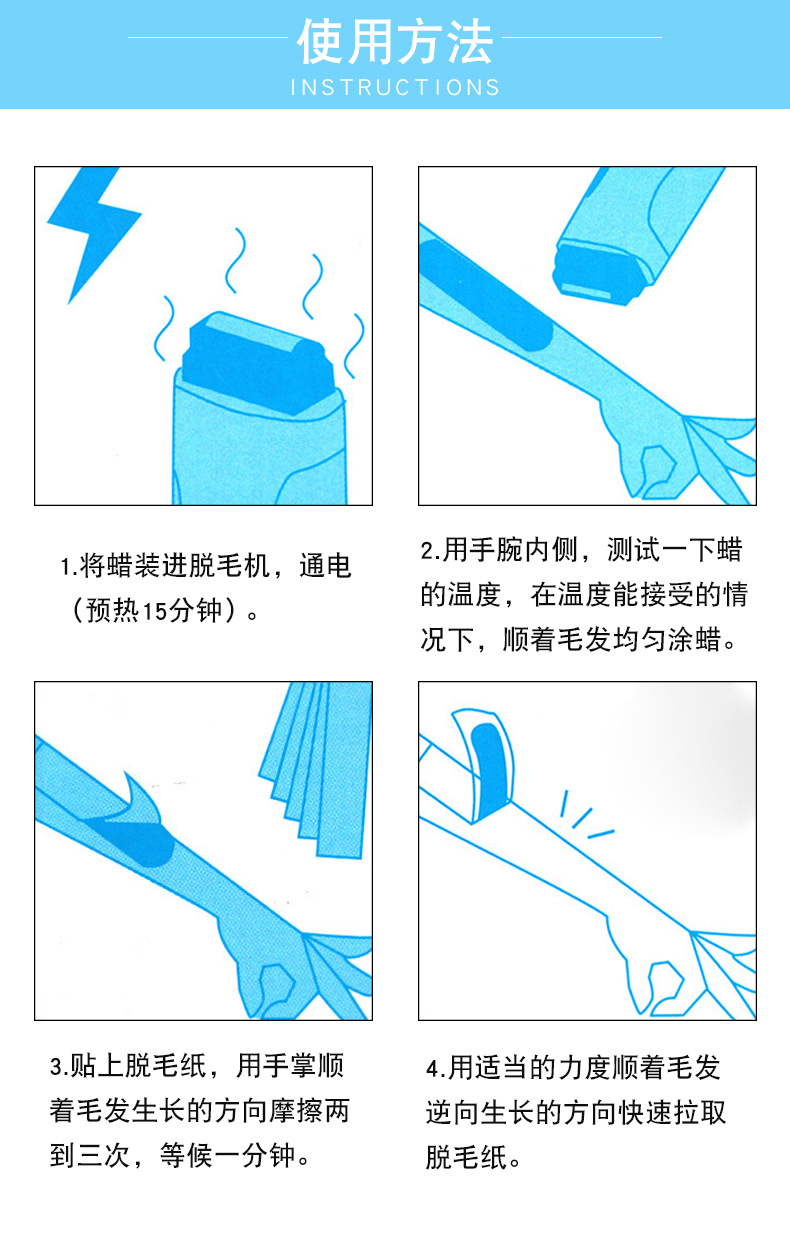 使用方法
INSTRUCTIONS

1.将蜡装进脱毛机，通电（预热15分钟）。

2.用手腕内侧，测试一下蜡的温度，在温度能接受的情况下，顺着毛发均匀涂蜡。

3.贴上脱毛纸，用手掌顺着毛发生长的方向摩擦两到三次，等候一分钟。

4.用适当的力度顺着毛发逆向生长的方向快速拉取脱毛纸。