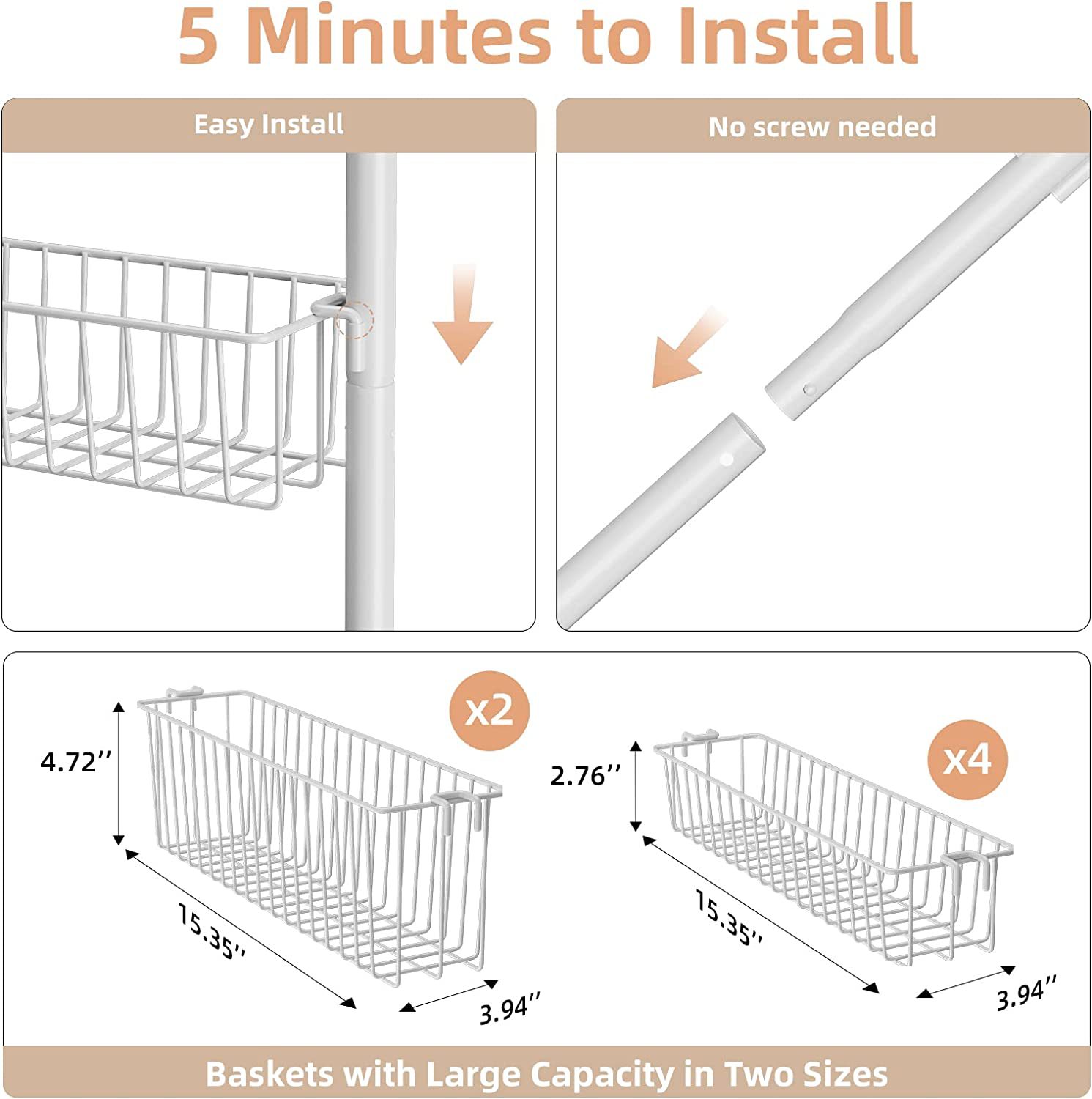 5 Minutes to Install

Easy Install

No screw needed

x2

4.72''

15.35''

3.94''

x4

2.76''

15.35''

3.94''

Baskets with Large Capacity in Two Sizes