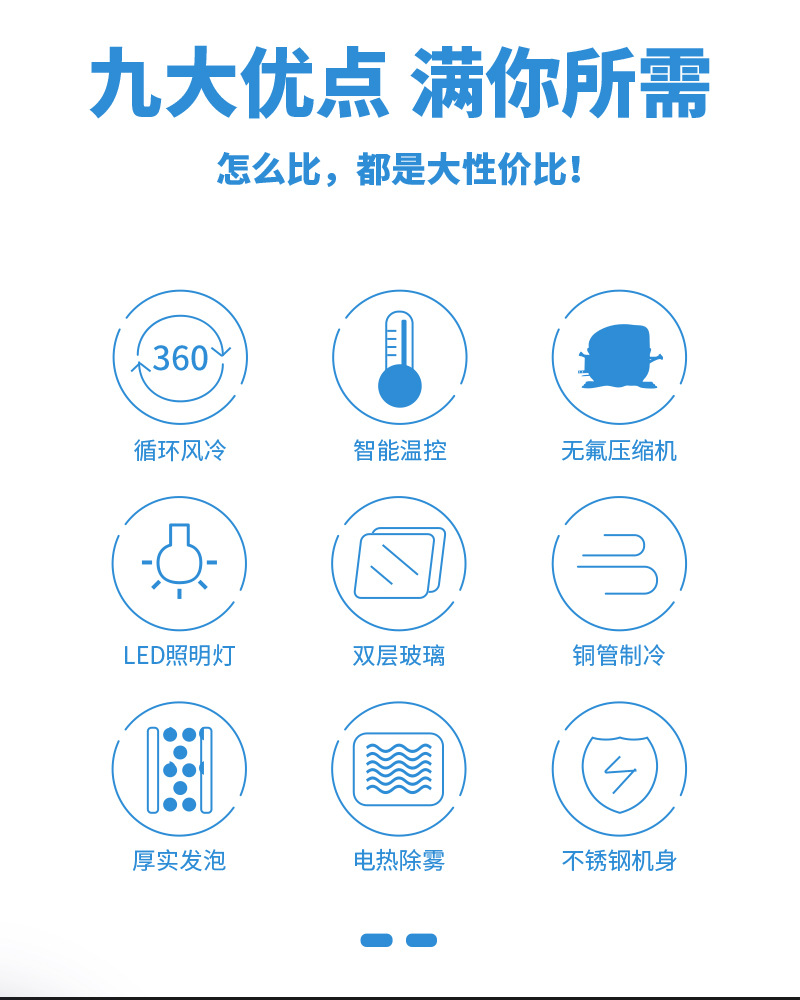 九大优点 满你所需

怎么比，都是大性价比！

360

循环风冷

智能温控

无氟压缩机

LED照明灯

双层玻璃

铜管制冷

厚实发泡

电热除雾

不锈钢机身