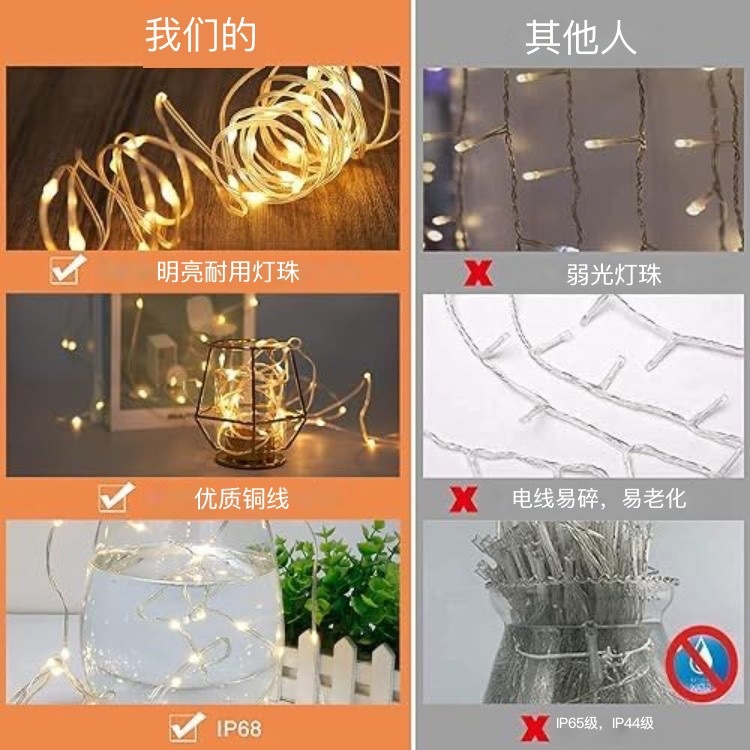 我们的

明亮耐用灯珠

优质铜线

IP68

其他人

弱光灯珠

电线易碎，易老化

IP65级，IP44级