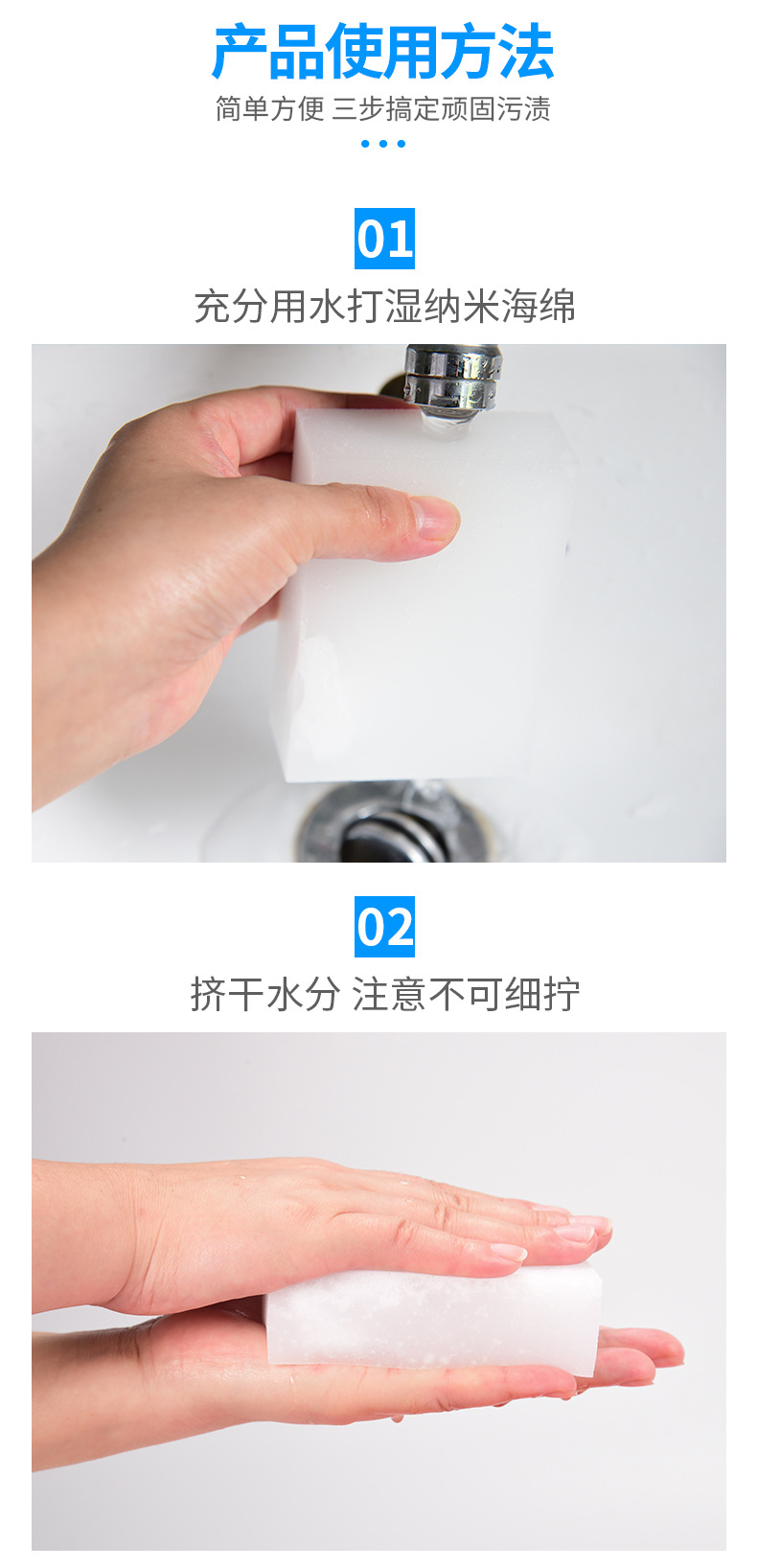 产品使用方法

简单方便 三步搞定顽固污渍

01

充分用水打湿纳米海绵

02

挤干水分 注意不可细拧