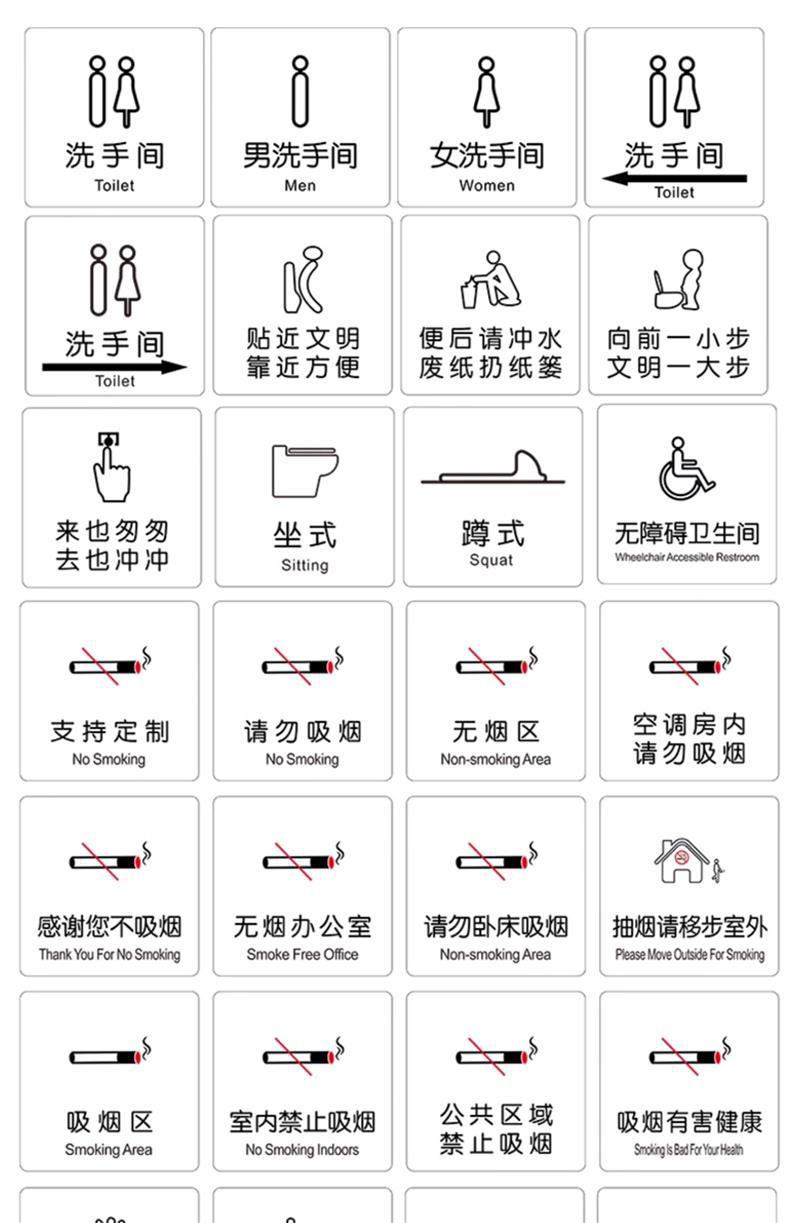 洗手间
Toilet

男洗手间
Men

女洗手间
Women

洗手间
Toilet

洗手间
Toilet

贴近文明
靠近方便

便后请冲水
废纸扔纸篓

向前一小步
文明一大步

来也匆匆
去也冲冲

坐式
Sitting

蹲式
Squat

无障碍卫生间
Wheelchair Accessible Restroom

支持定制
No Smoking

请勿吸烟
No Smoking

无烟区
Non-smoking Area

空调房内
请勿吸烟

感谢您不吸烟
Thank You For No Smoking

无烟办公室
Smoke Free Office

请勿卧床吸烟
Non-smoking Area

抽烟请移步室外
Please Move Outside For Smoking

吸烟区
Smoking Area

室内禁止吸烟
No Smoking Indoors

公共区域
禁止吸烟

吸烟有害健康
Smoking Is Bad For Your Health