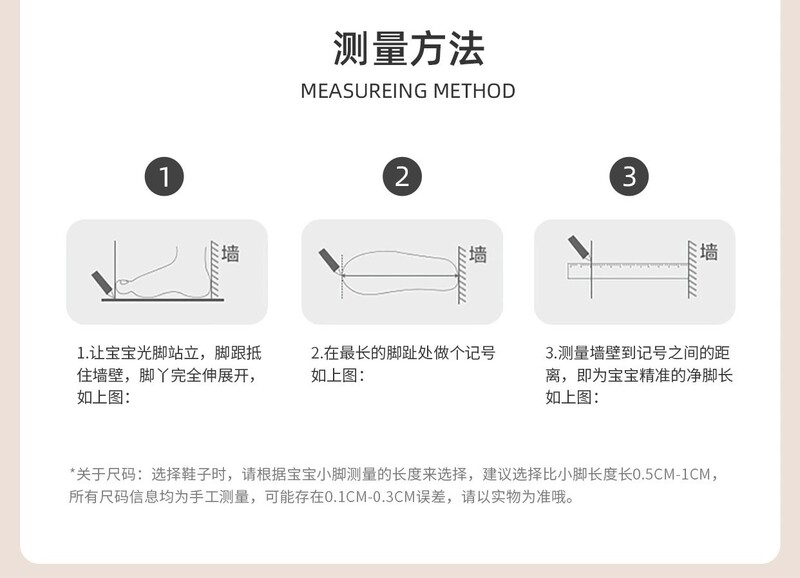 测量方法

MEASUREING METHOD

1

墙

1.让宝宝光脚站立，脚跟抵住墙壁，脚丫完全伸展开，如上图：

2

墙

2.在最长的脚趾处做个记号如上图：

3

墙

3.测量墙壁到记号之间的距离，即为宝宝精准的净脚长如上图：

*关于尺码：选择鞋子时，请根据宝宝小脚测量的长度来选择，建议选择比小脚长度长0.5CM-1CM，所有尺码信息均为手工测量，可能存在0.1CM-0.3CM误差，请以实物为准哦。