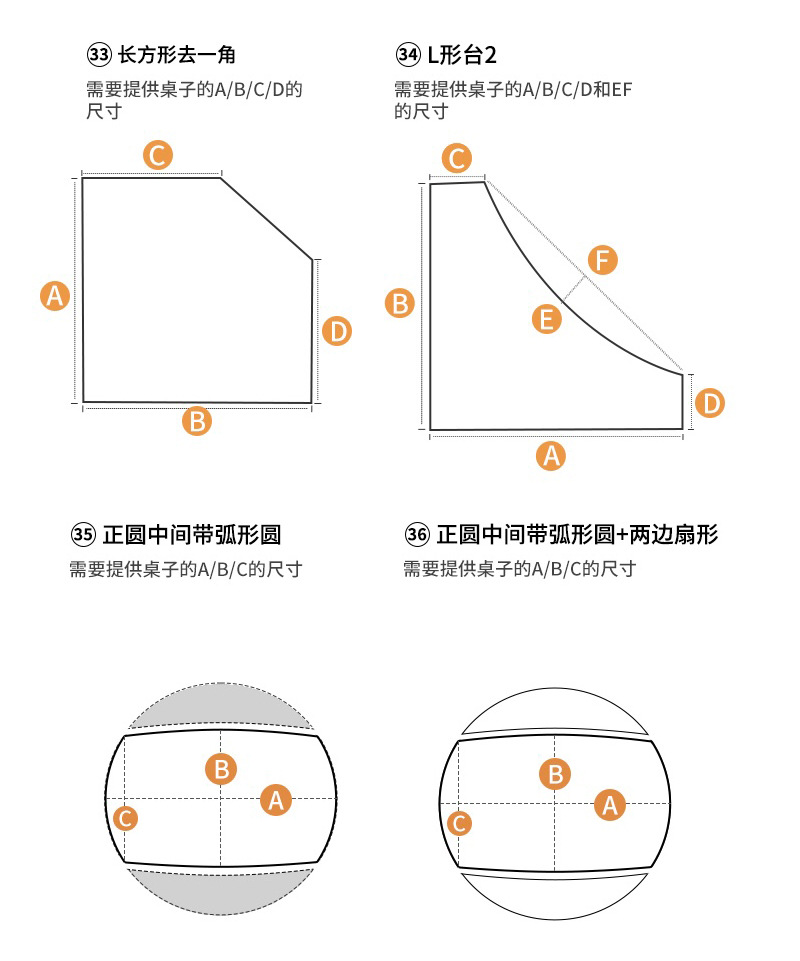 ㉝ 长方形去一角
需要提供桌子的A/B/C/D的尺寸

C
A
D
B

㉞ L形台2
需要提供桌子的A/B/C/D和EF的尺寸

C
F
B
E
D
A

㉟ 正圆中间带弧形圆
需要提供桌子的A/B/C的尺寸

B
A
C

㊱ 正圆中间带弧形圆+两边扇形
需要提供桌子的A/B/C的尺寸

B
A
C