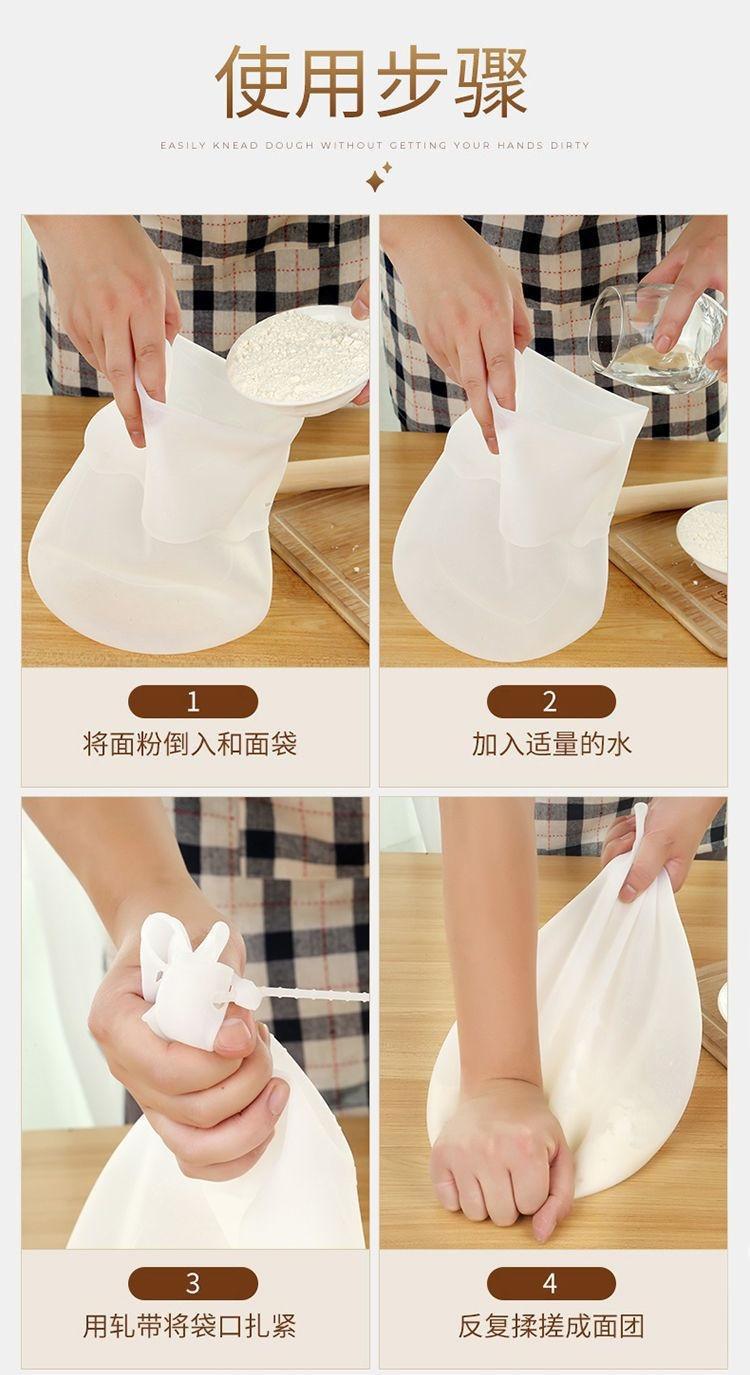 使用步骤

EASILY KNEAD DOUGH WITHOUT GETTING YOUR HANDS DIRTY

1
将面粉倒入和面袋

2
加入适量的水

3
用轧带将袋口扎紧

4
反复揉搓成面团