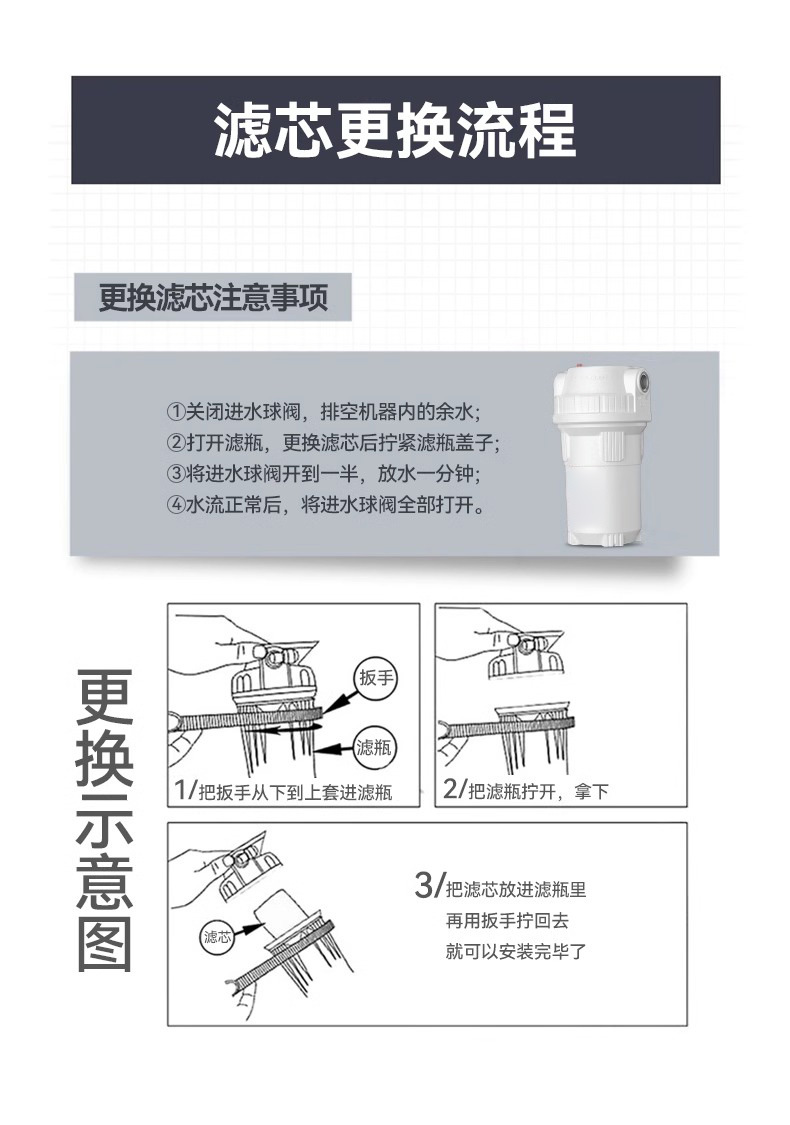 滤芯更换流程

更换滤芯注意事项

①关闭进水球阀，排空机器内的余水;
②打开滤瓶，更换滤芯后拧紧滤瓶盖子;
③将进水球阀开到一半，放水一分钟;
④水流正常后，将进水球阀全部打开。

更换示意图

扳手

滤瓶

1/把扳手从下到上套进滤瓶

2/把滤瓶拧开，拿下

滤芯

3/把滤芯放进滤瓶里
再用扳手拧回去
就可以安装完毕了