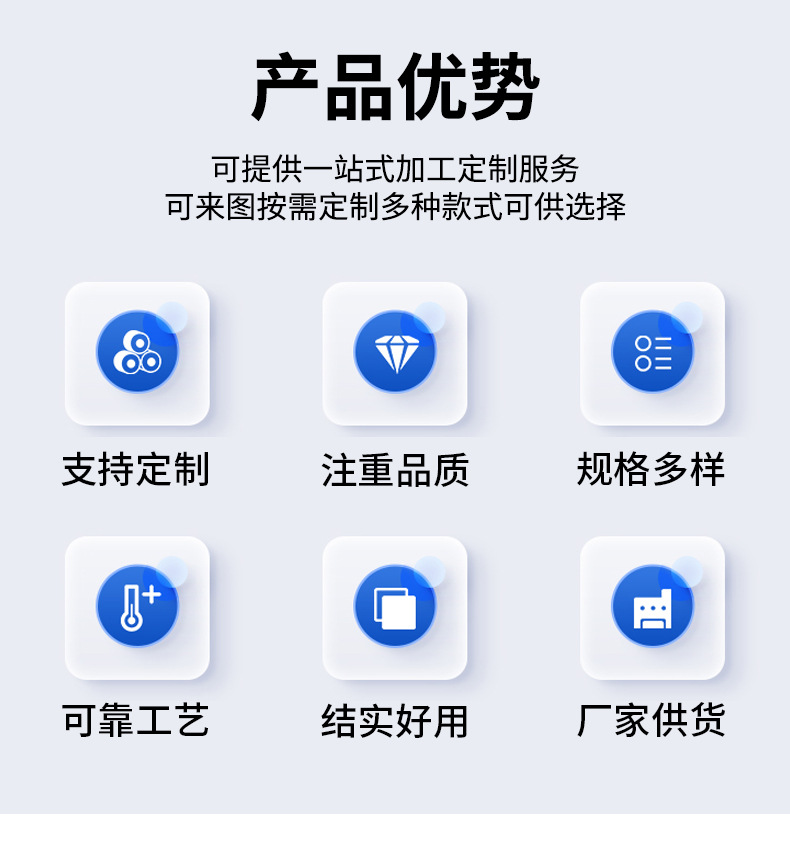 产品优势

可提供一站式加工定制服务
可来图按需定制多种款式可供选择

支持定制

注重品质

规格多样

可靠工艺

结实好用

厂家供货