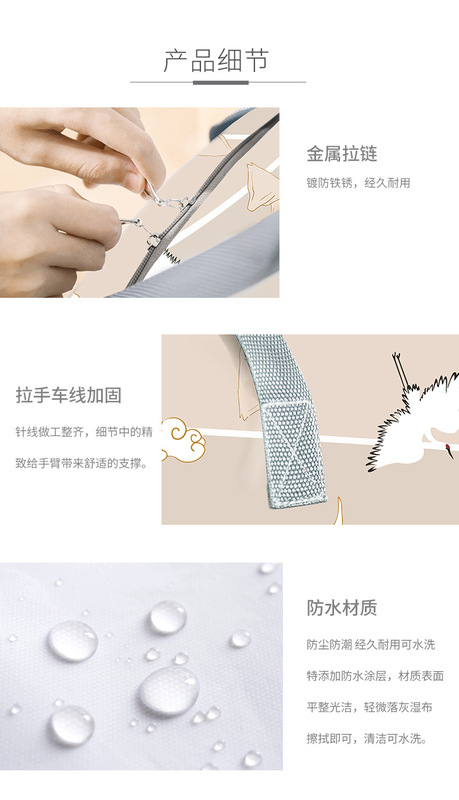 产品细节

金属拉链

镀防铁锈，经久耐用

拉手车线加固

针线做工整齐，细节中的精致给手臂带来舒适的支撑。

防水材质

防尘防潮 经久耐用可水洗

特添加防水涂层，材质表面平整光洁，轻微落灰湿布擦拭即可，清洁可水洗。