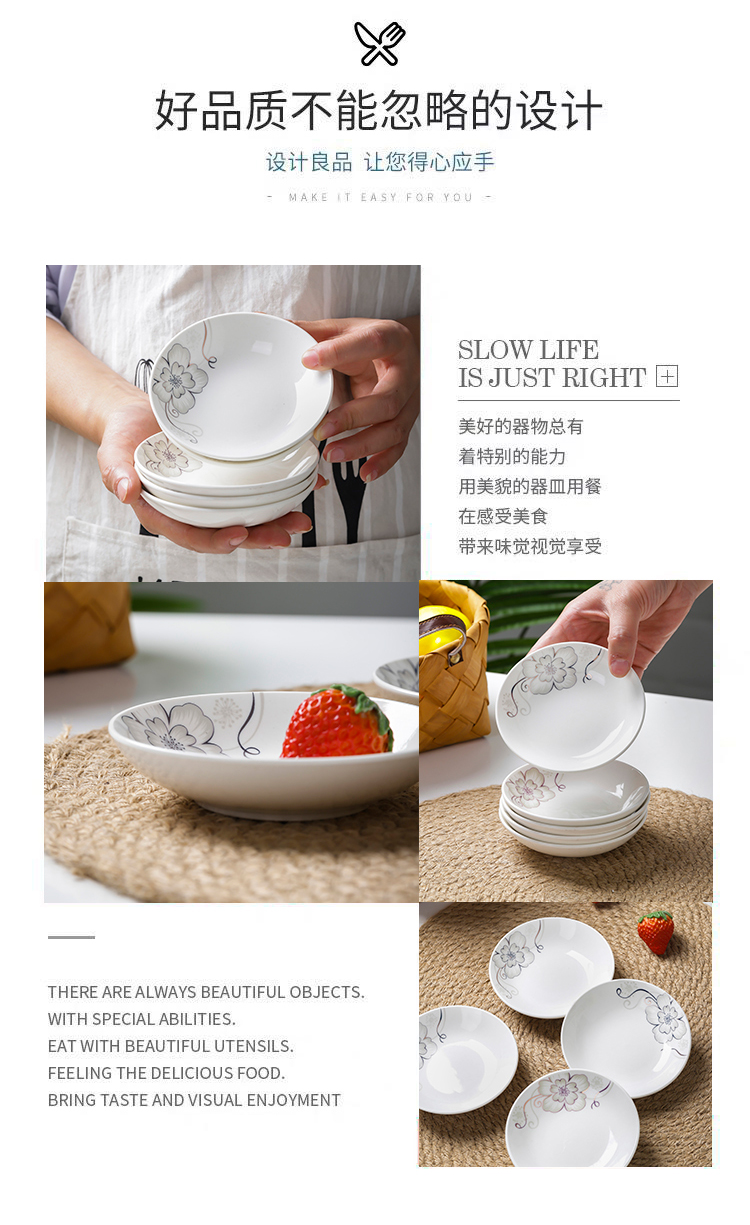 好品质不能忽略的设计

设计良品 让您得心应手

- MAKE IT EASY FOR YOU -

SLOW LIFE
IS JUST RIGHT

美好的器物总有
着特别的能力
用美貌的器皿用餐
在感受美食
带来味觉视觉享受

THERE ARE ALWAYS BEAUTIFUL OBJECTS.
WITH SPECIAL ABILITIES.
EAT WITH BEAUTIFUL UTENSILS.
FEELING THE DELICIOUS FOOD.
BRING TASTE AND VISUAL ENJOYMENT