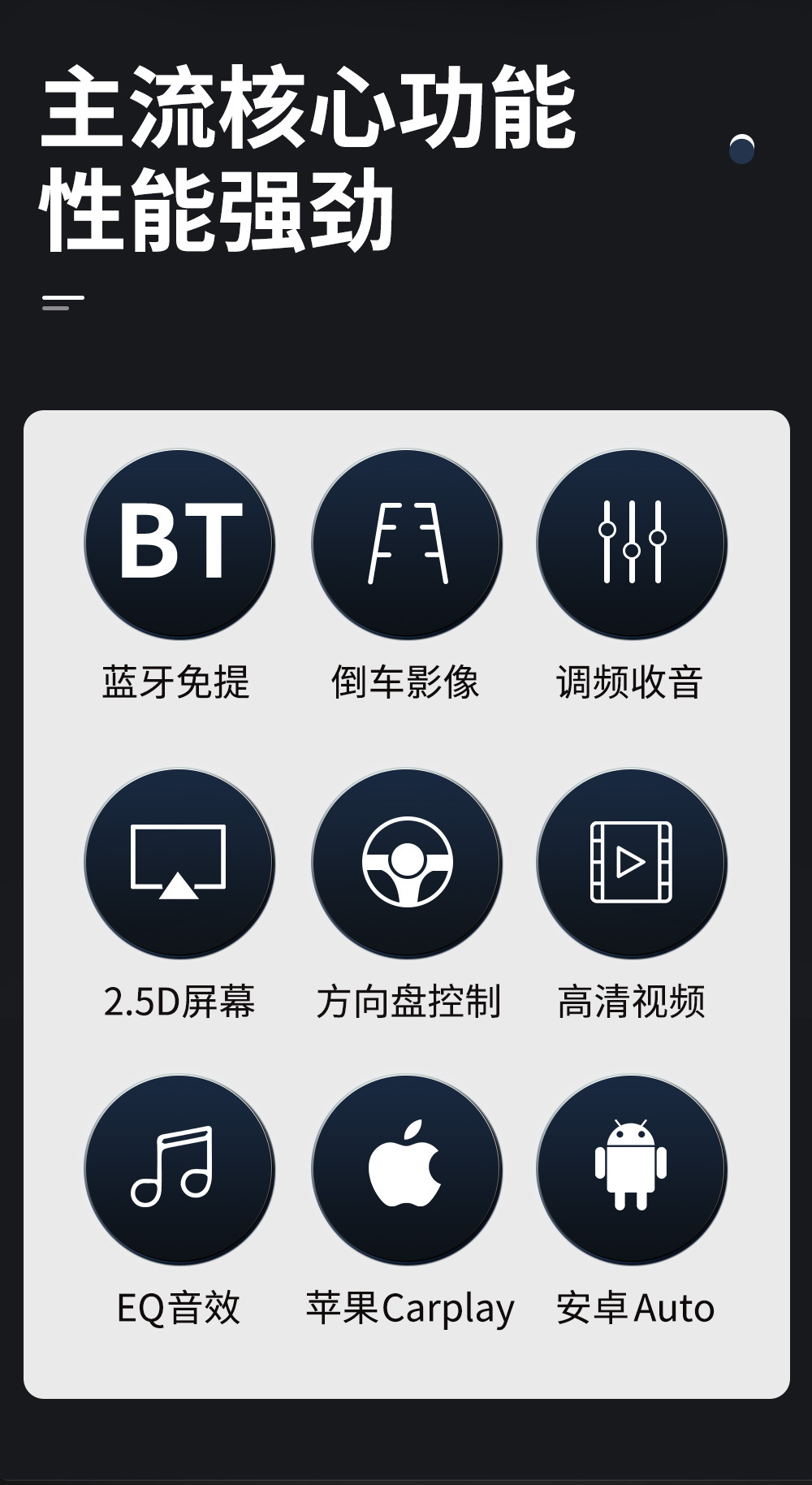 主流核心功能
性能强劲

BT

蓝牙免提

倒车影像

调频收音

2.5D屏幕

方向盘控制

高清视频

EQ音效

苹果Carplay

安卓Auto