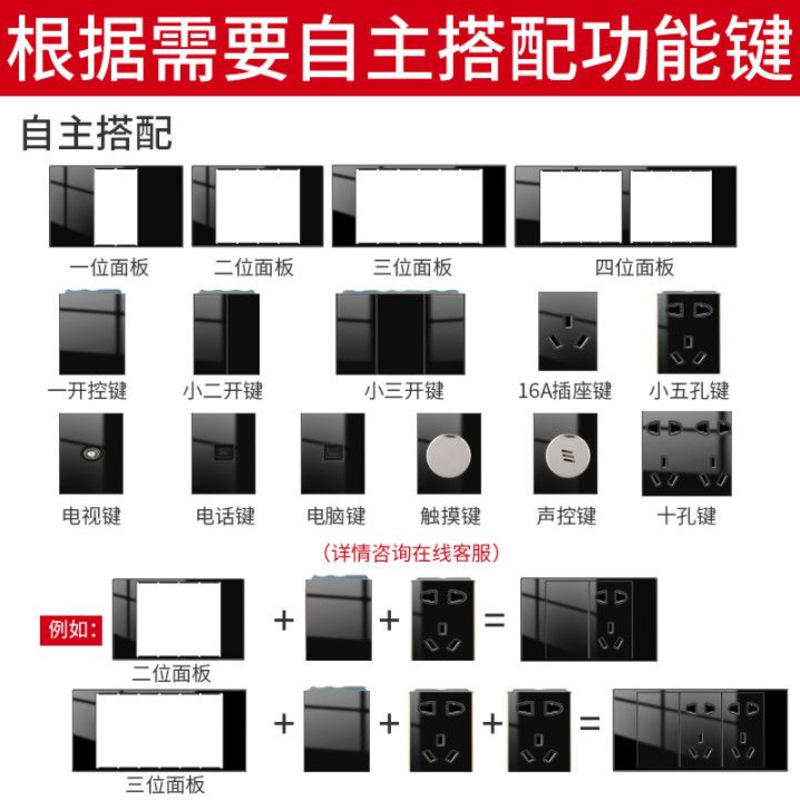 根据需要自主搭配功能键

自主搭配

一位面板　二位面板　三位面板　四位面板

一开控键　小二开键　小三开键　16A插座键　小五孔键

电视键　电话键　电脑键　触摸键　声控键　十孔键

（详情咨询在线客服）

例如：

二位面板 + + =

三位面板 + + + =