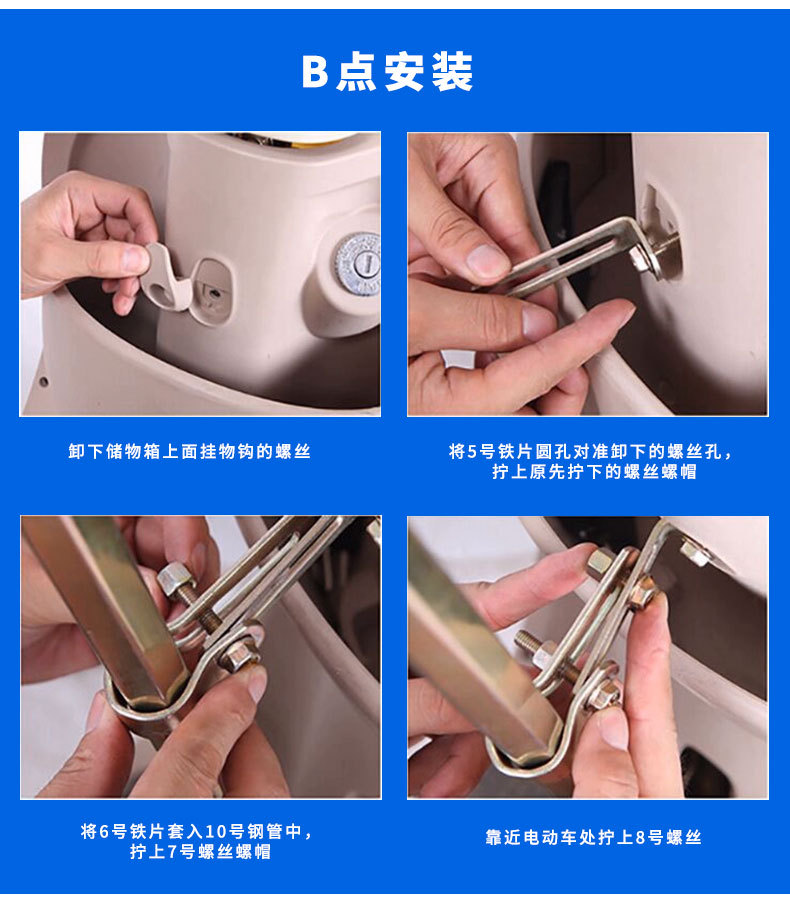 B点安装

卸下储物箱上面挂物钩的螺丝

将5号铁片圆孔对准卸下的螺丝孔，拧上原先拧下的螺丝螺帽

将6号铁片套入10号钢管中，拧上7号螺丝螺帽

靠近电动车处拧上8号螺丝