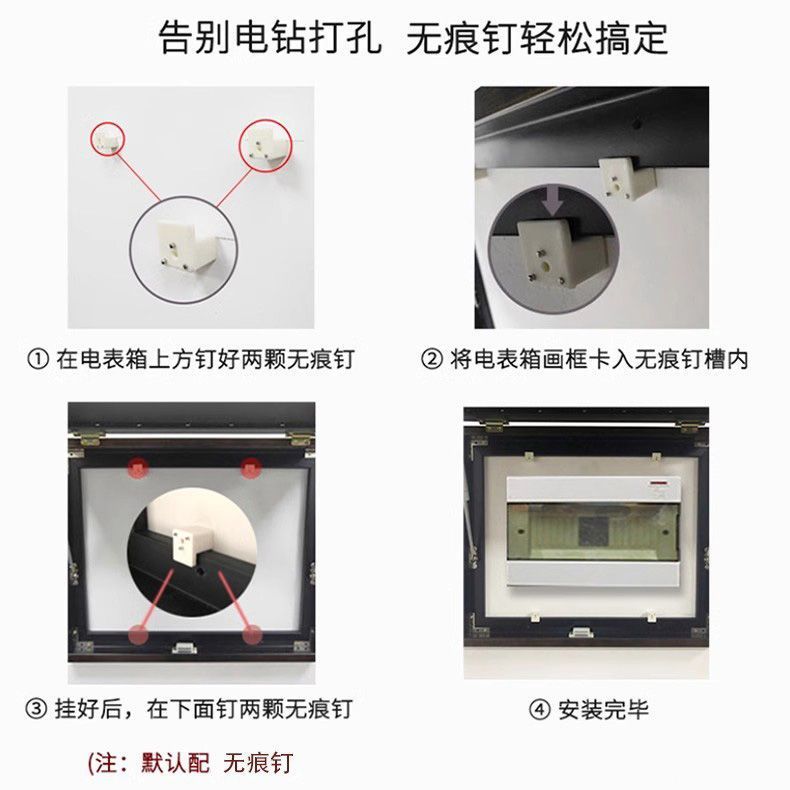 告别电钻打孔 无痕钉轻松搞定

① 在电表箱上方钉好两颗无痕钉

② 将电表箱画框卡入无痕钉槽内

③ 挂好后，在下面钉两颗无痕钉

④ 安装完毕

(注：默认配 无痕钉