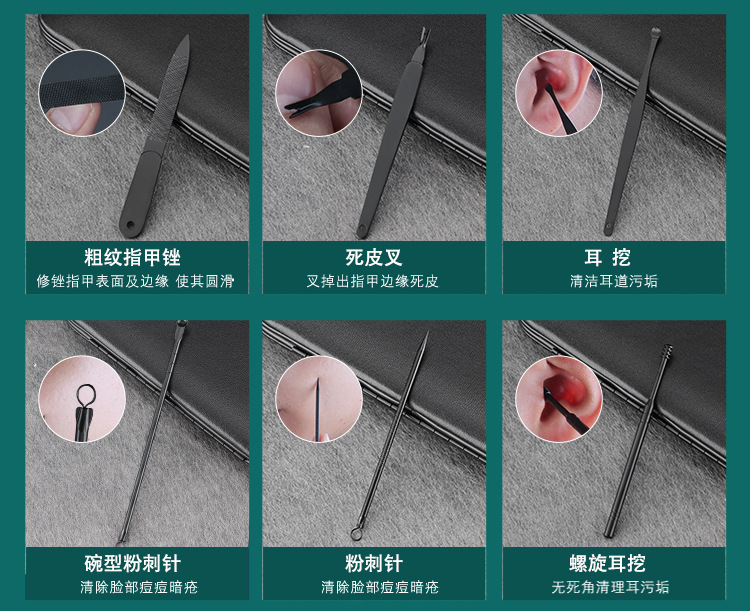 粗纹指甲锉
修锉指甲表面及边缘 使其圆滑

死皮叉
叉掉出指甲边缘死皮

耳 挖
清洁耳道污垢

碗型粉刺针
清除脸部痘痘暗疮

粉刺针
清除脸部痘痘暗疮

螺旋耳挖
无死角清理耳污垢