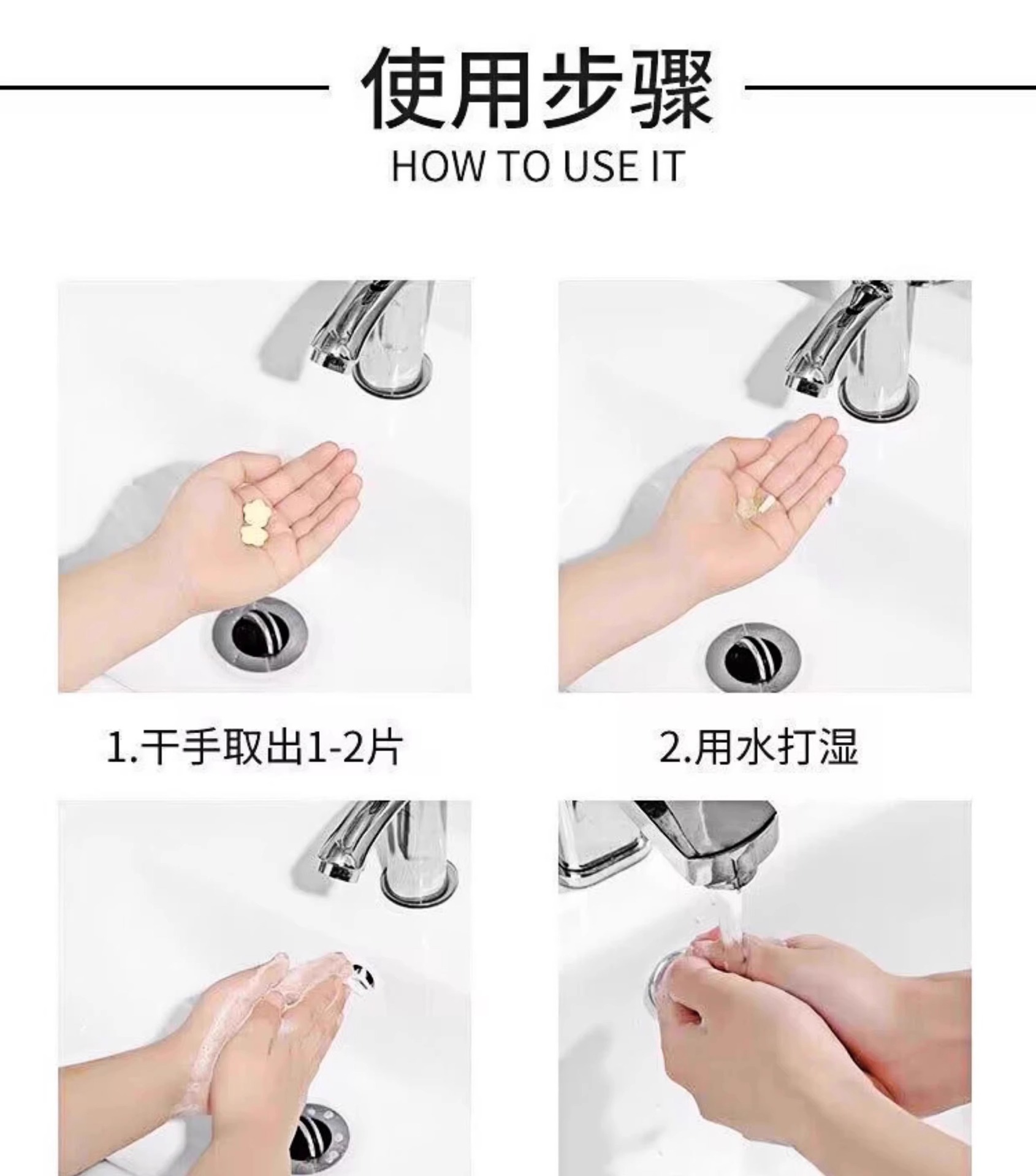 使用步骤

HOW TO USE IT

1.干手取出1-2片

2.用水打湿