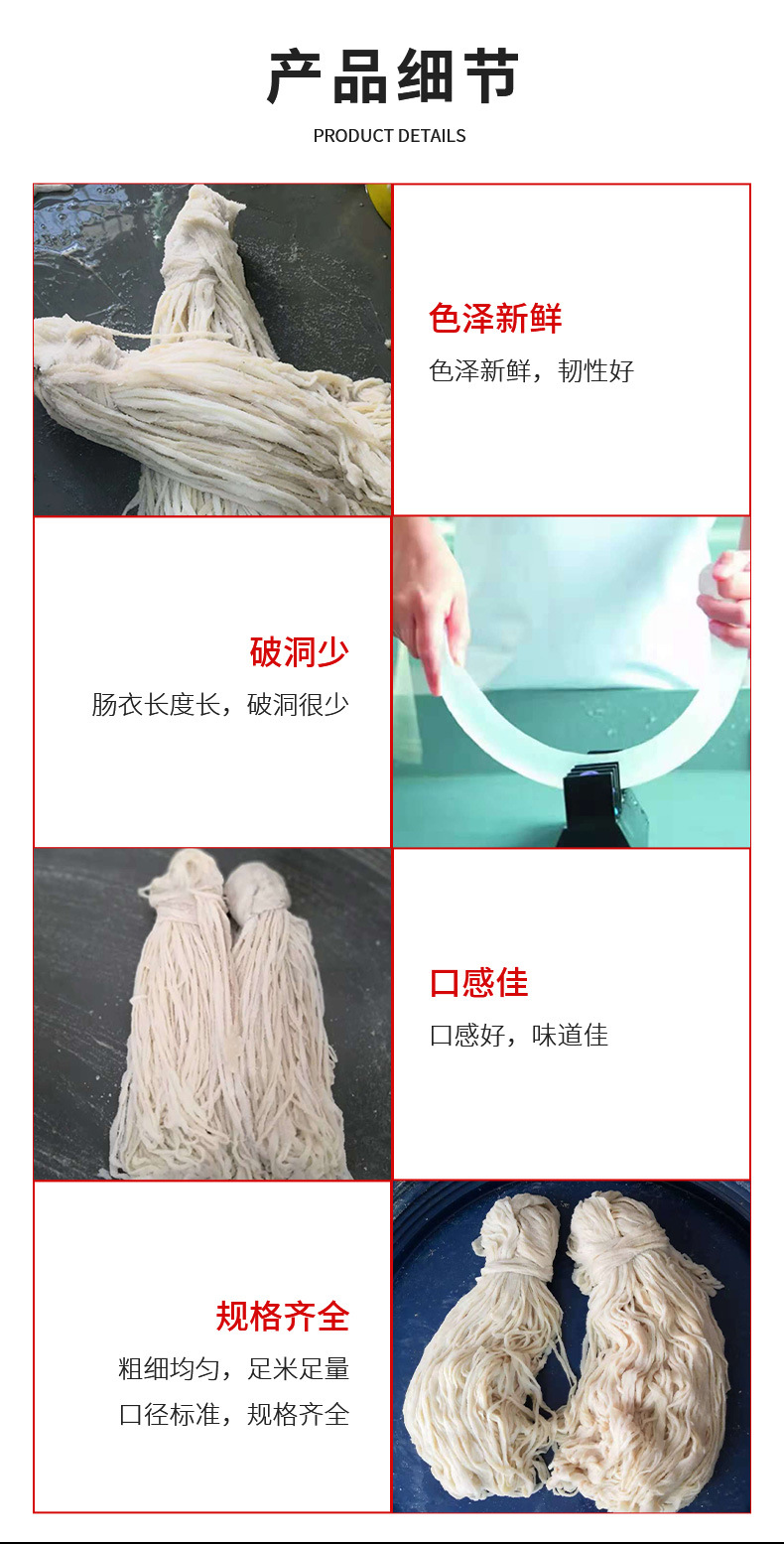 产品细节
PRODUCT DETAILS

色泽新鲜
色泽新鲜，韧性好

破洞少
肠衣长度长，破洞很少

口感佳
口感好，味道佳

规格齐全
粗细均匀，足米足量
口径标准，规格齐全