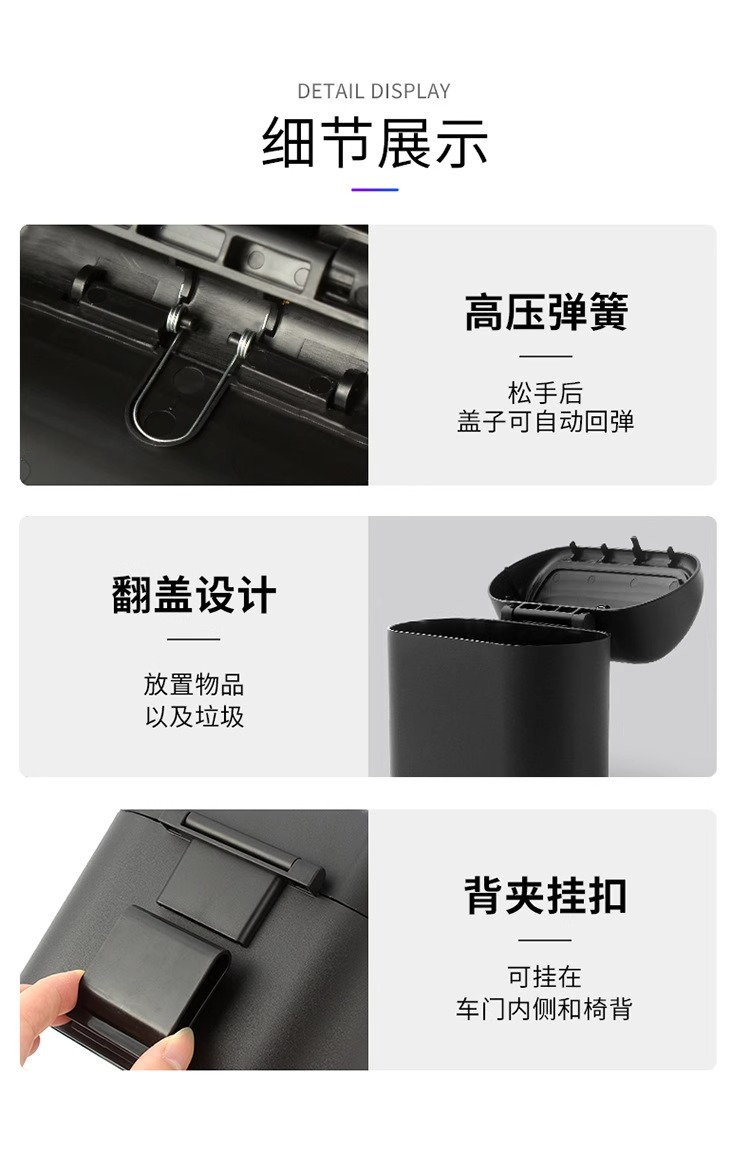 DETAIL DISPLAY

细节展示

高压弹簧

松手后
盖子可自动回弹

翻盖设计

放置物品
以及垃圾

背夹挂扣

可挂在
车门内侧和椅背