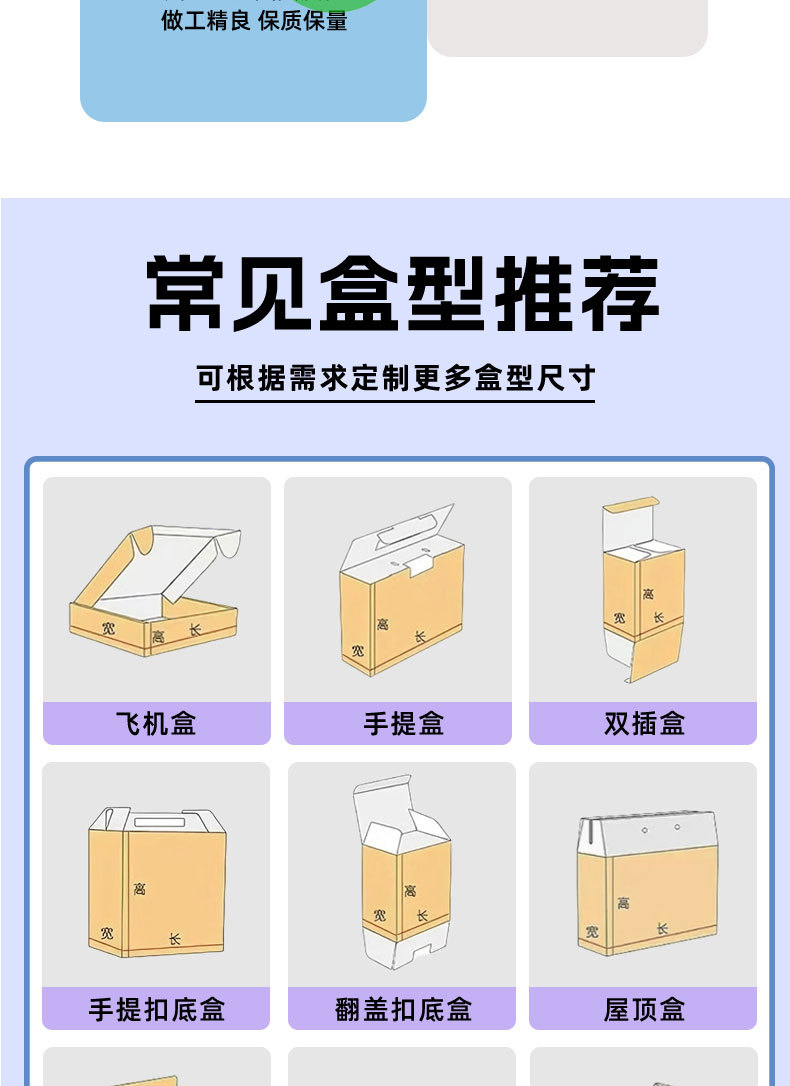 做工精良 保质保量

常见盒型推荐

可根据需求定制更多盒型尺寸

宽 高 长
飞机盒

高 宽 长
手提盒

高 宽 长
双插盒

高 宽 长
手提扣底盒

高 宽 长
翻盖扣底盒

高 宽 长
屋顶盒