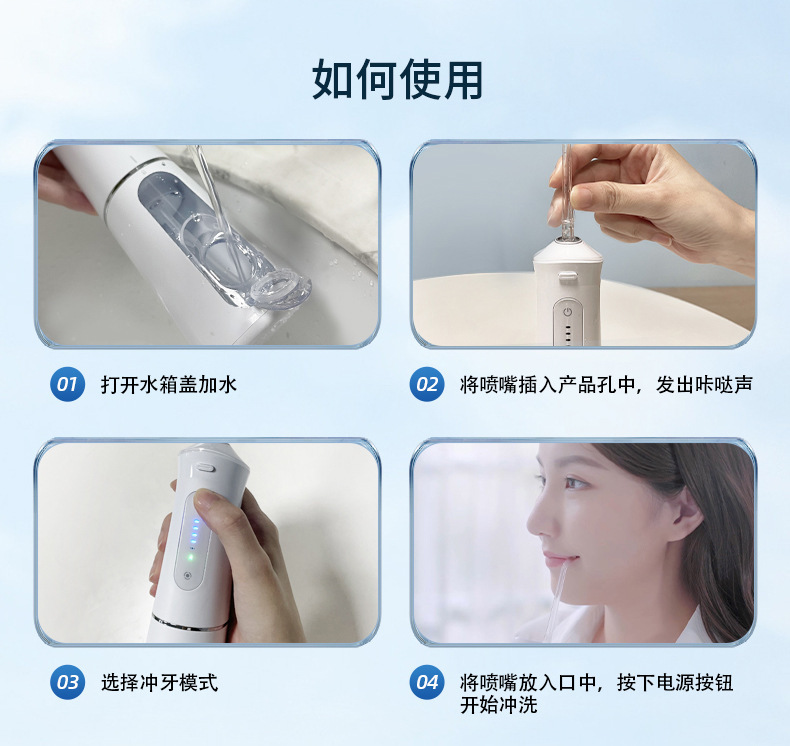 如何使用

01 打开水箱盖加水

02 将喷嘴插入产品孔中，发出咔哒声

03 选择冲牙模式

04 将喷嘴放入口中，按下电源按钮开始冲洗