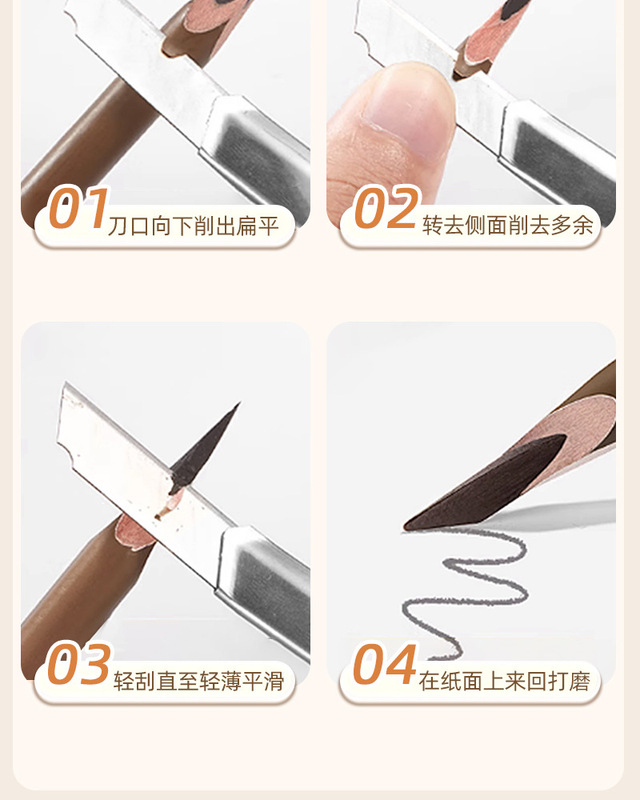 01 刀口向下削出扁平

02 转去侧面削去多余

03 轻刮直至轻薄平滑

04 在纸面上来回打磨