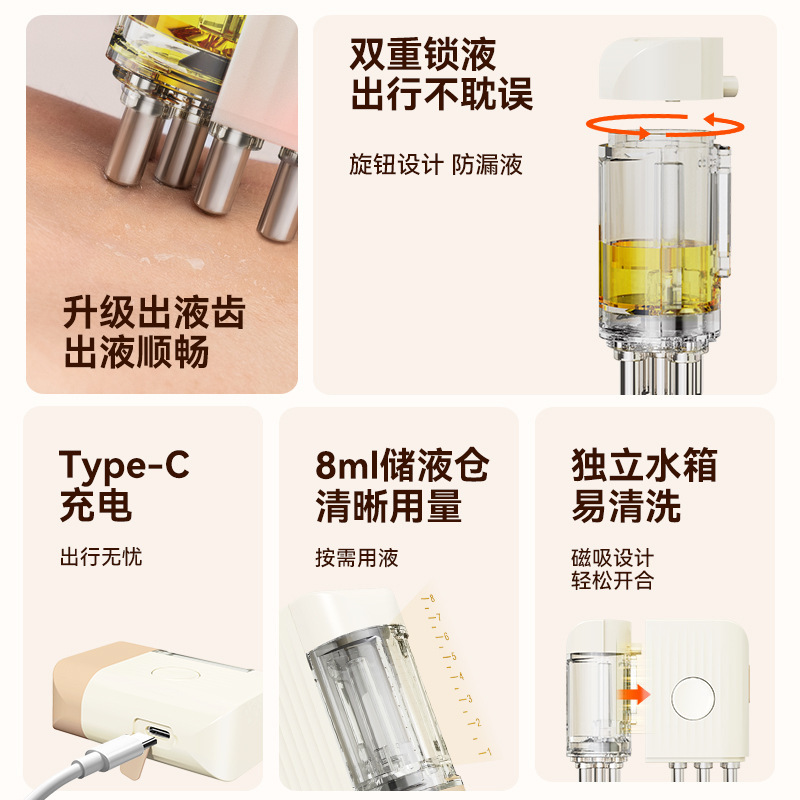 升级出液齿
出液顺畅

双重锁液
出行不耽误

旋钮设计 防漏液

Type-C
充电

出行无忧

8ml储液仓
清晰用量

按需用液

8
7
6
5
4
3
2
1

独立水箱
易清洗

磁吸设计
轻松开合