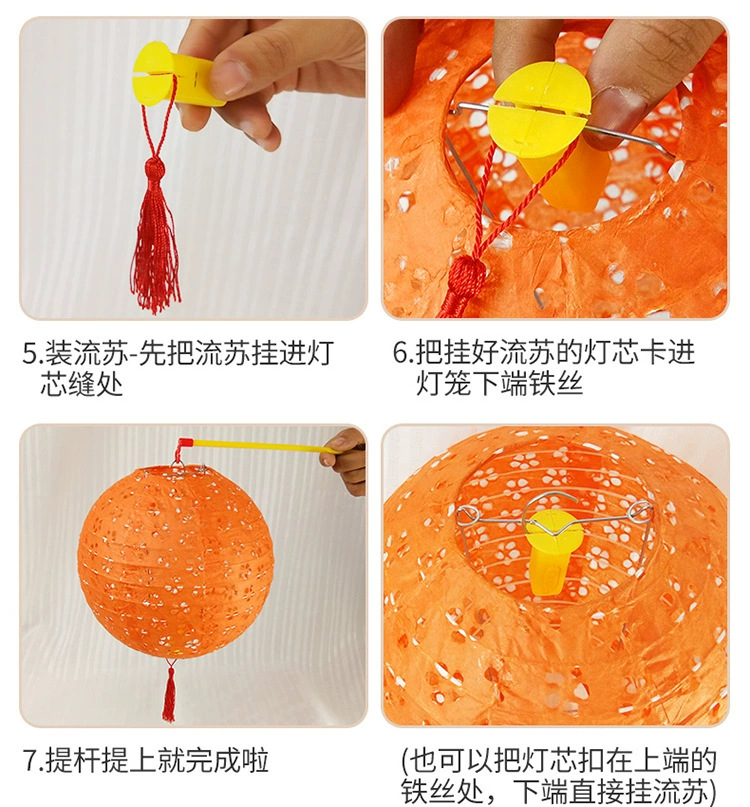 5.装流苏-先把流苏挂进灯芯缝处

6.把挂好流苏的灯芯卡进灯笼下端铁丝

7.提杆提上就完成啦

(也可以把灯芯扣在上端的铁丝处，下端直接挂流苏)