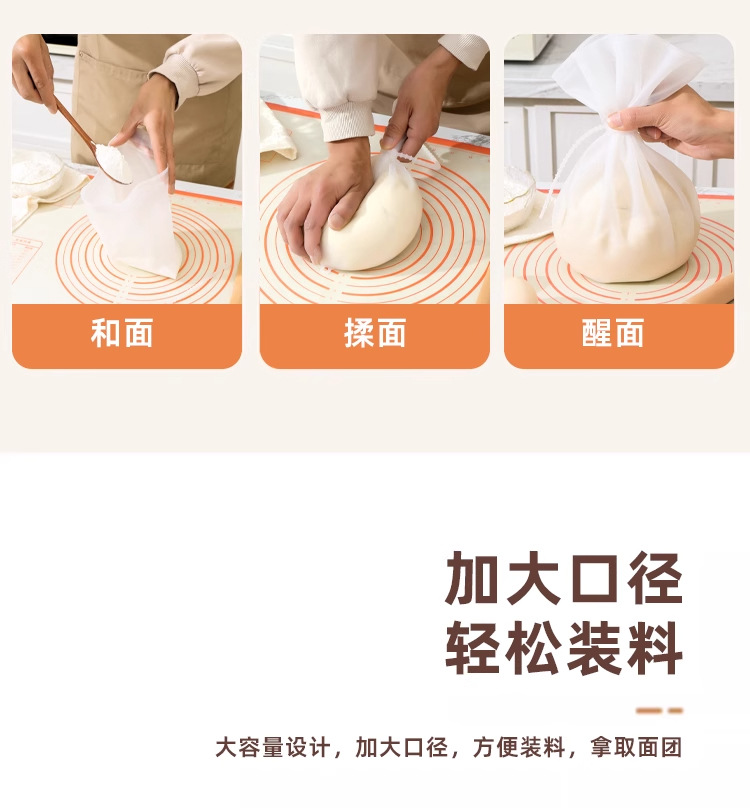 和面

揉面

醒面

加大口径
轻松装料

大容量设计，加大口径，方便装料，拿取面团