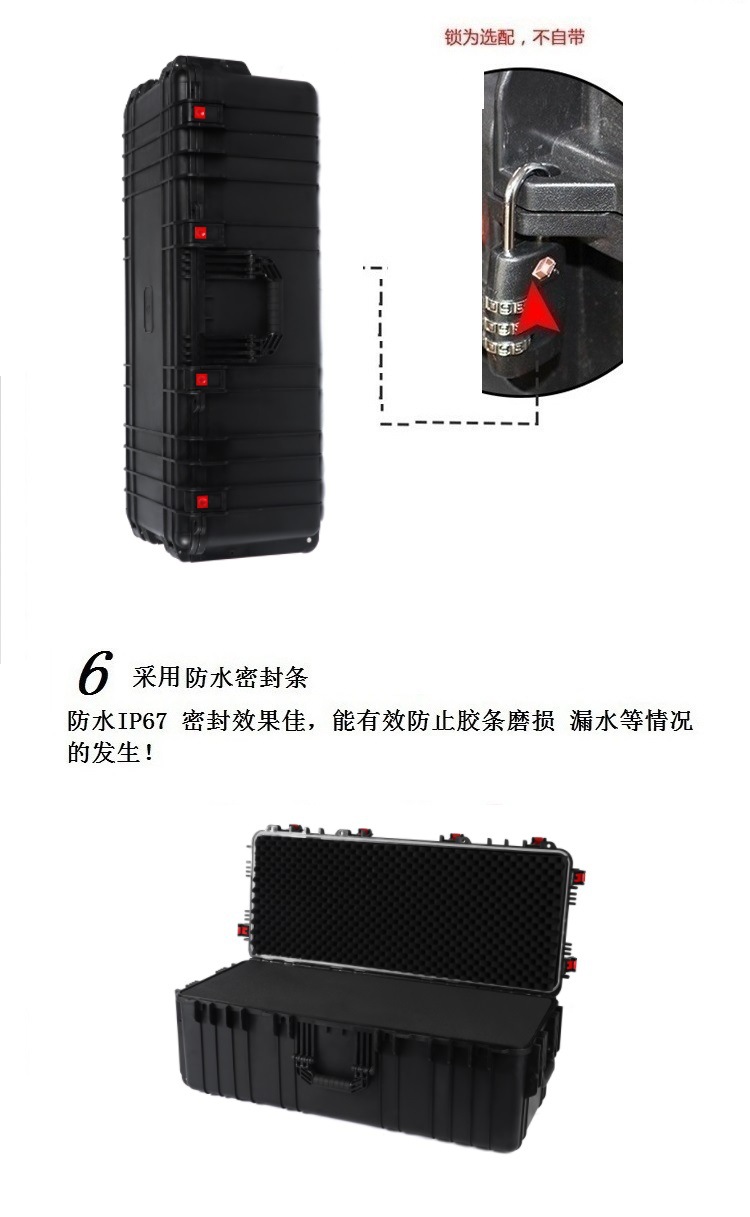 锁为选配，不自带

6 采用防水密封条

防水IP67 密封效果佳，能有效防止胶条磨损 漏水等情况的发生！