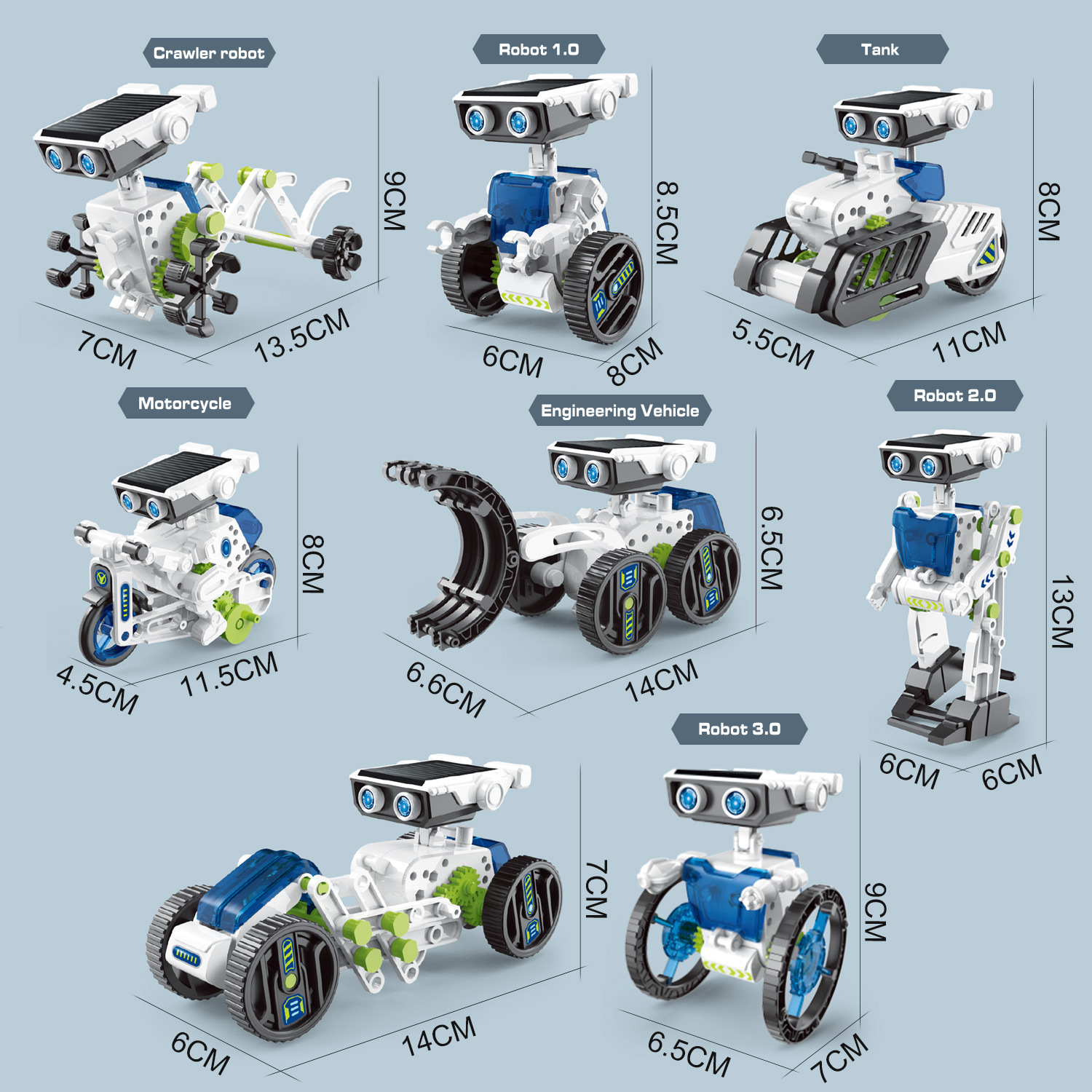 Crawler robot

9CM

7CM

13.5CM

Robot 1.0

8.5CM

6CM

8CM

Tank

8CM

5.5CM

11CM

Motorcycle

8CM

4.5CM

11.5CM

Engineering Vehicle

6.5CM

6.6CM

14CM

Robot 2.0

13CM

6CM

6CM

7CM

6CM

14CM

Robot 3.0

9CM

6.5CM

7CM