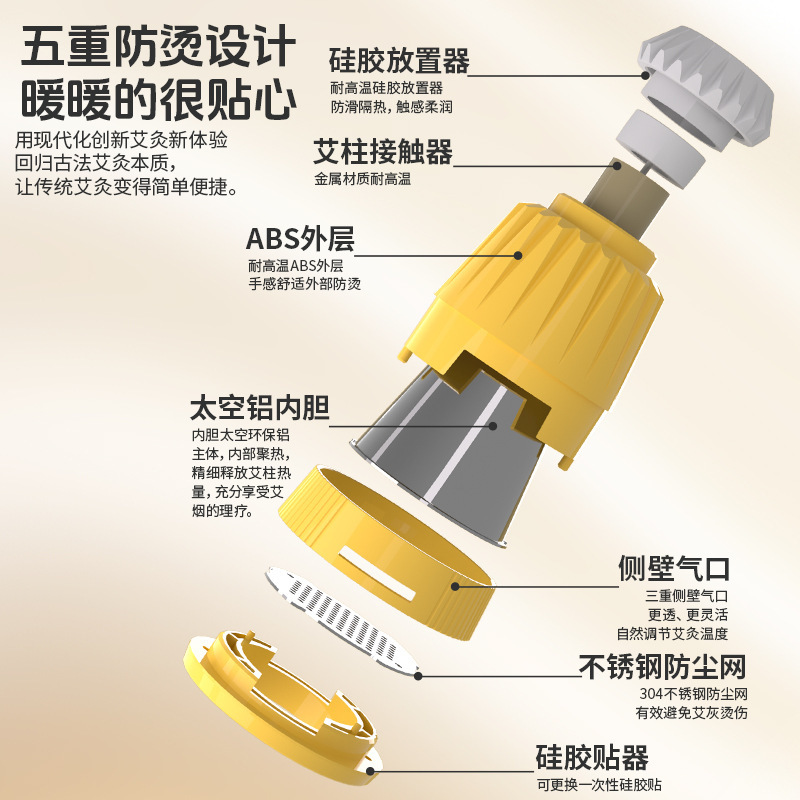 五重防烫设计
暖暖的很贴心

用现代化创新艾灸新体验
回归古法艾灸本质，
让传统艾灸变得简单便捷。

硅胶放置器
耐高温硅胶放置器
防滑隔热，触感柔润

艾柱接触器
金属材质耐高温

ABS外层
耐高温ABS外层
手感舒适外部防烫

太空铝内胆
内胆太空环保铝主体，内部聚热，精细释放艾柱热量，充分享受艾烟的理疗。

侧壁气口
三重侧壁气口
更透、更灵活
自然调节艾灸温度

不锈钢防尘网
304不锈钢防尘网
有效避免艾灰烫伤

硅胶贴器
可更换一次性硅胶贴