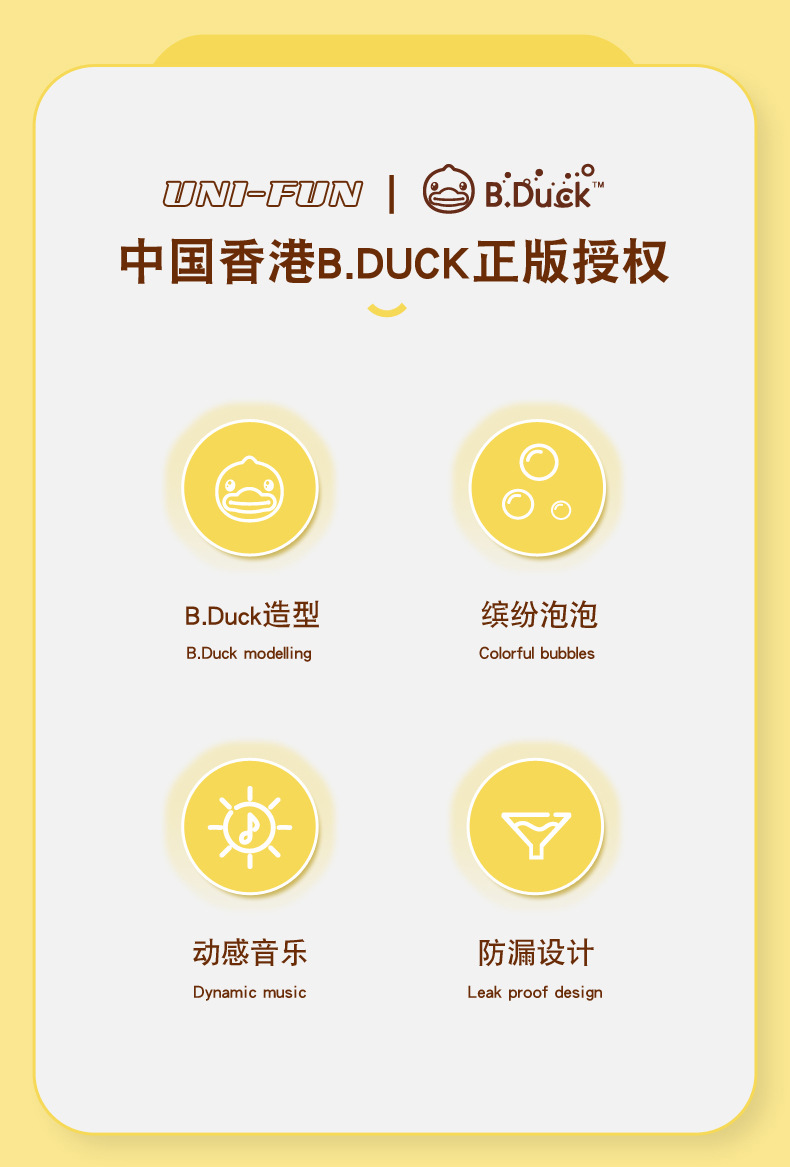 UNI-FUN | B.Duck™

中国香港B.DUCK正版授权

B.Duck造型
B.Duck modelling

缤纷泡泡
Colorful bubbles

动感音乐
Dynamic music

防漏设计
Leak proof design