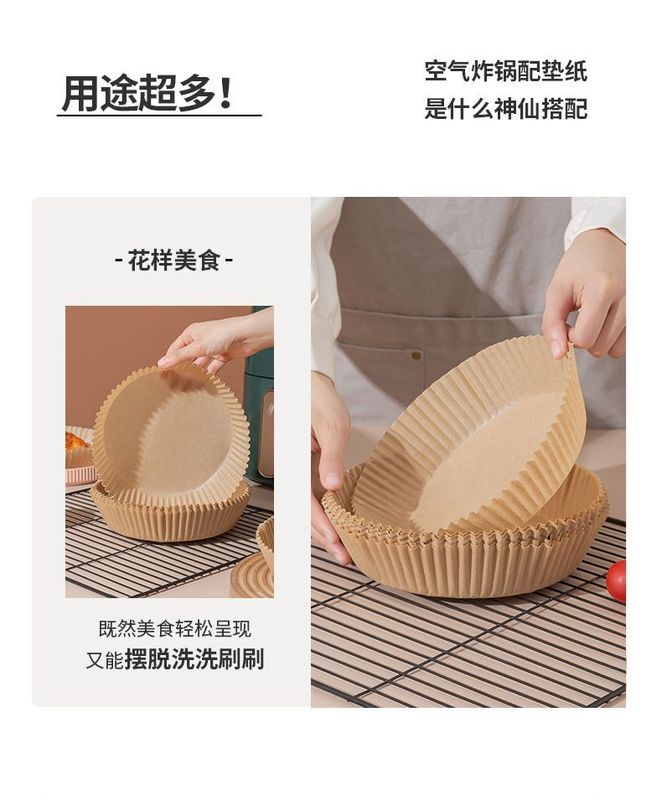 用途超多！

空气炸锅配垫纸
是什么神仙搭配

- 花样美食 -

既然美食轻松呈现
又能摆脱洗洗刷刷