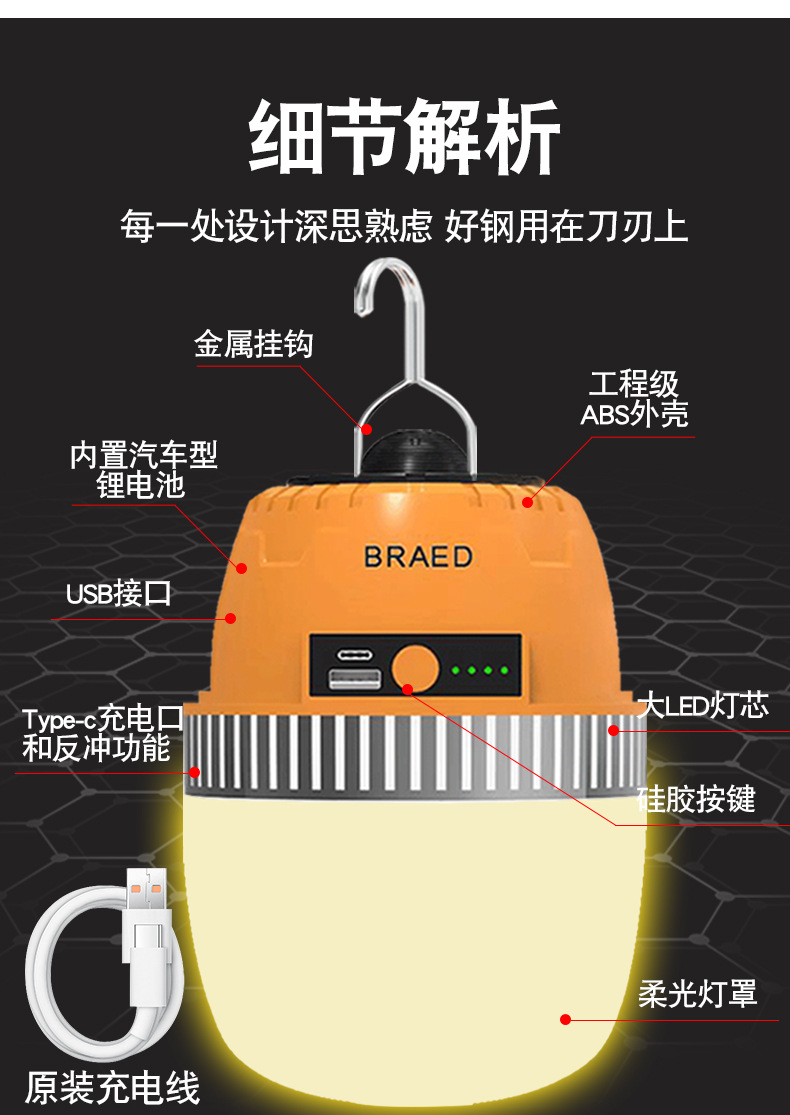 细节解析

每一处设计深思熟虑 好钢用在刀刃上

金属挂钩

工程级
ABS外壳

内置汽车型
锂电池

BRAED

USB接口

Type-c充电口
和反冲功能

大LED灯芯

硅胶按键

柔光灯罩

原装充电线